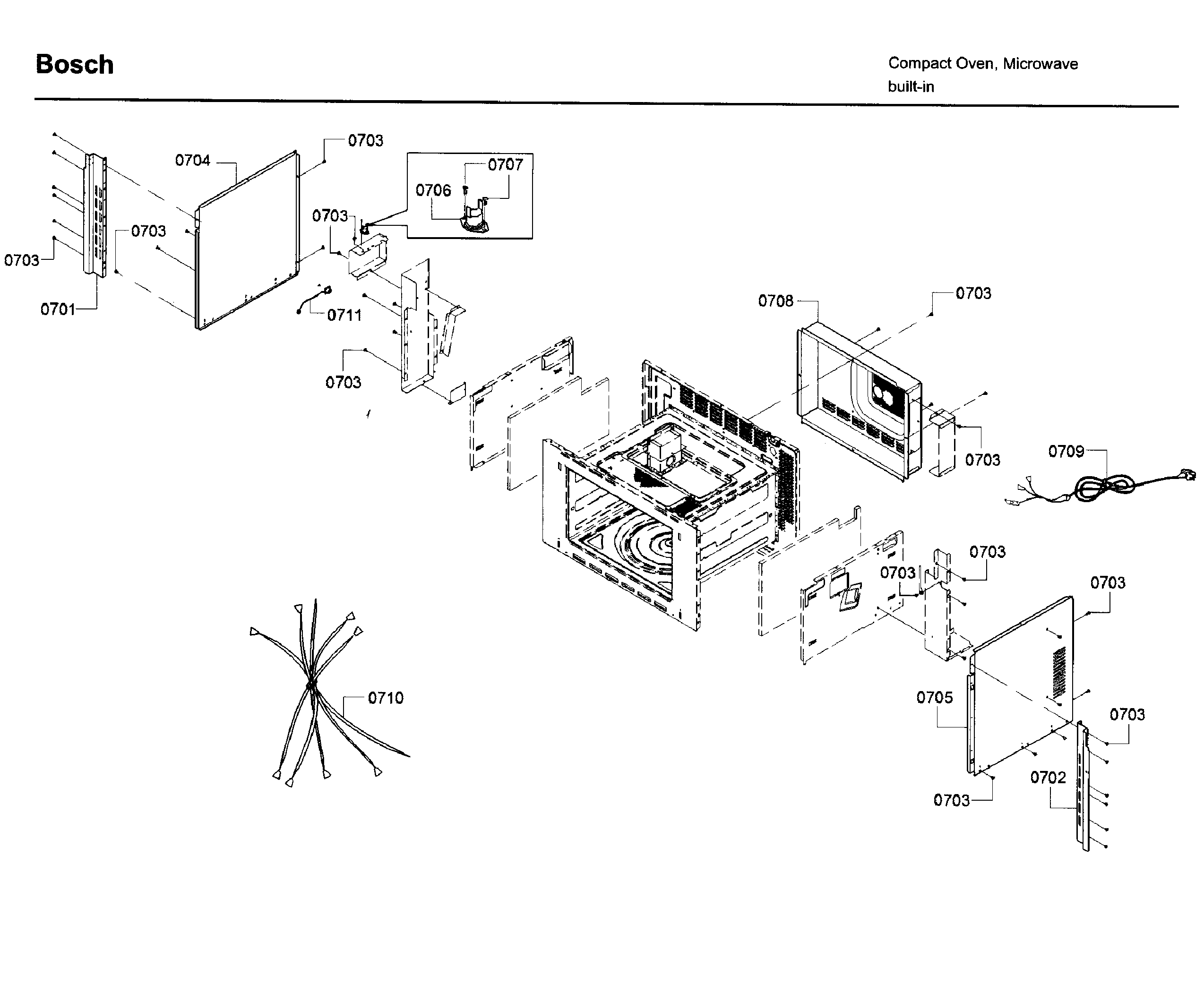 Bosch

Compact Oven, Microwave built-in

0703
0704
0707
0706
0703
0703
0703
0701
0711
0703
0708
0703
0703
0709
0703
0703
0703
0710
0705
0703
0702
0703