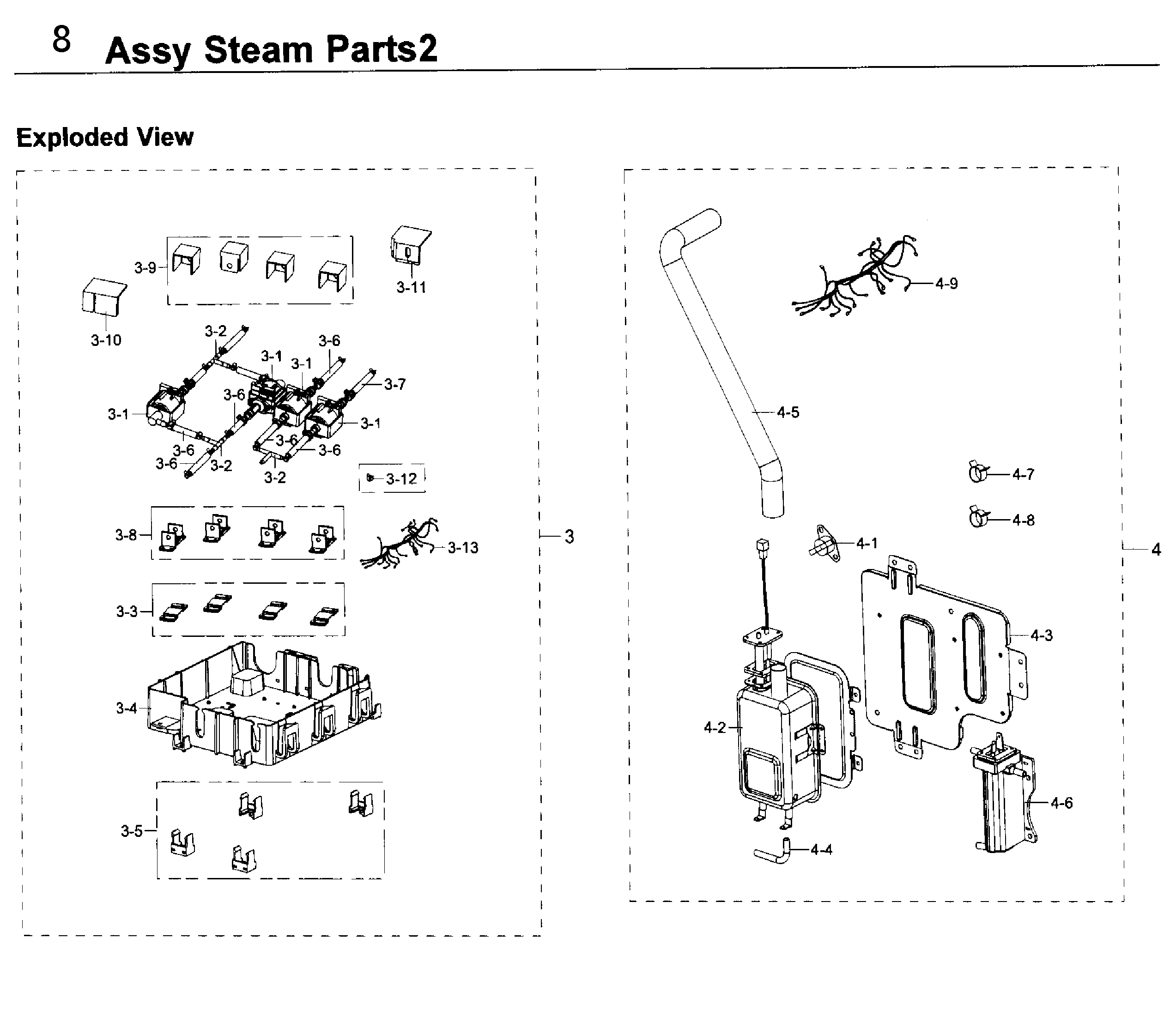 8 Assy Steam Parts2

Exploded View

3-9
3-11
3-10
3-2
3-6
3-1
3-1
3-7
3-6
3-1
3-1
3-6
3-6
3-6
3-6
3-2
3-2
3-12
3-8
3-13
3
3-3
3-4
3-5

4-9
4-5
4-7
4-8
4-1
4
4-3
4-2
4-6
4-4