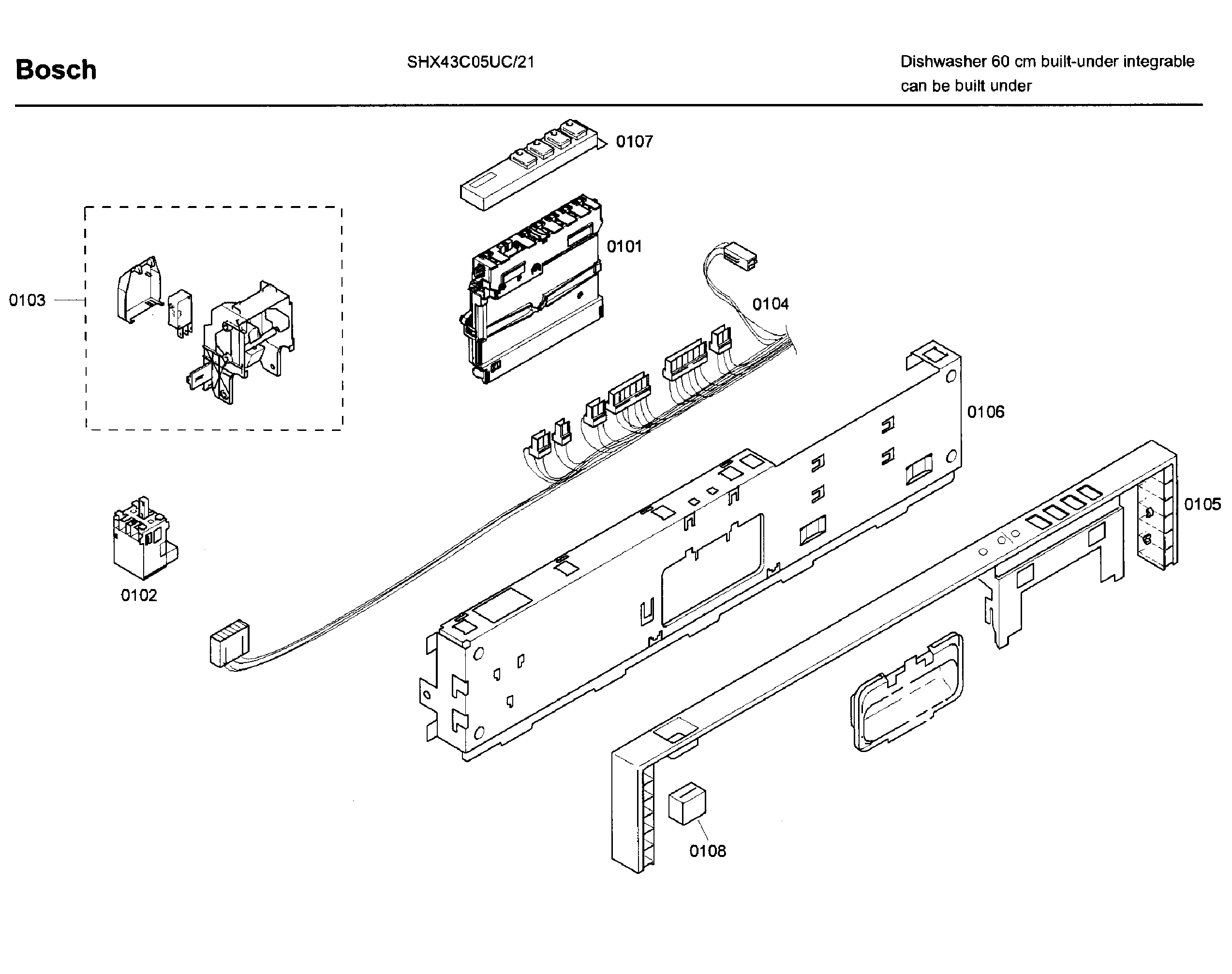 Bosch

SHX43C05UC/21

Dishwasher 60 cm built-under integrable can be built under

0107

0101

0103

0104

0106

0105

0102

0108