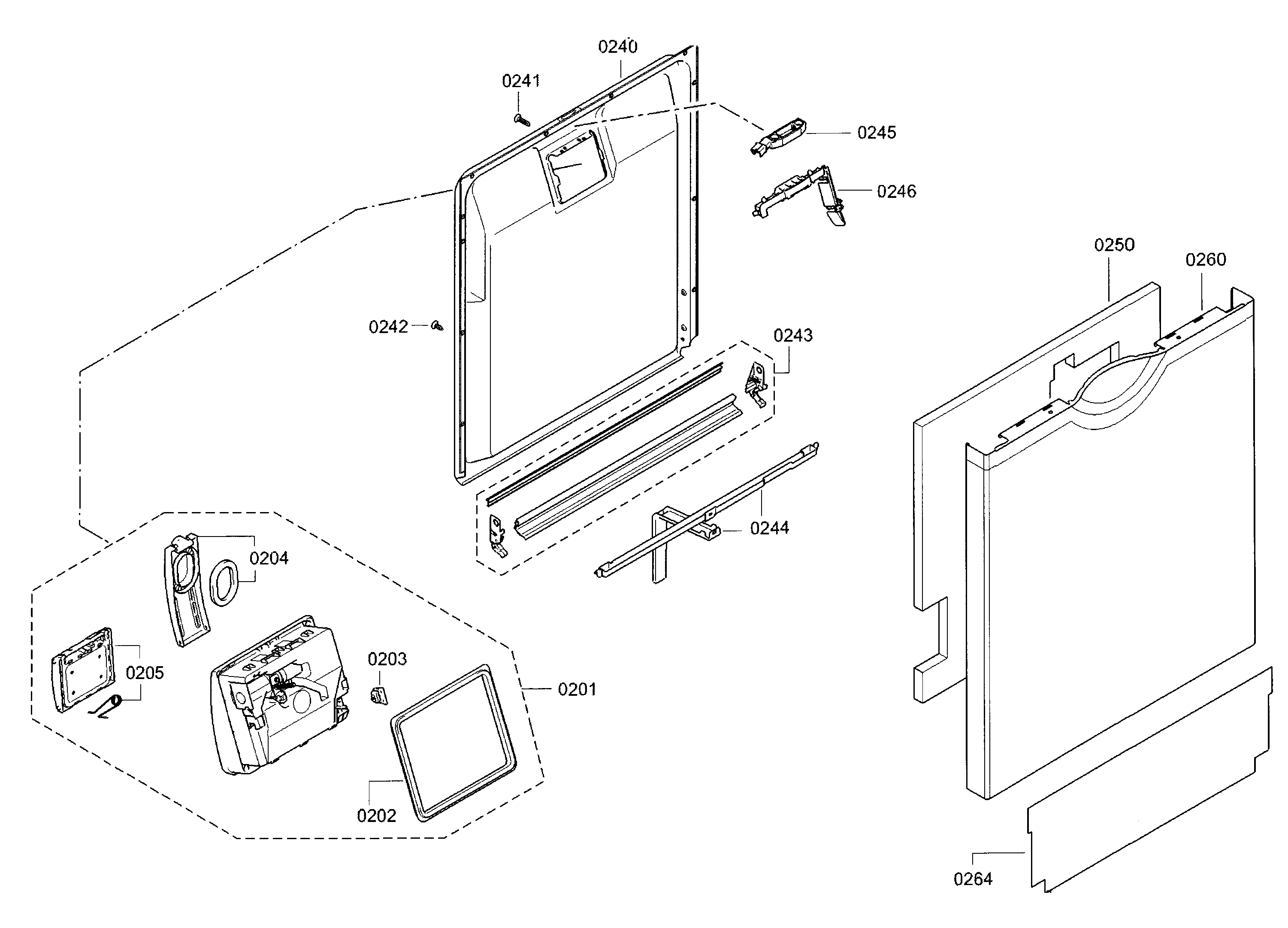 0240
0241
0245
0246
0250
0260
0242
0243
0244
0204
0205
0203
0201
0202
0264