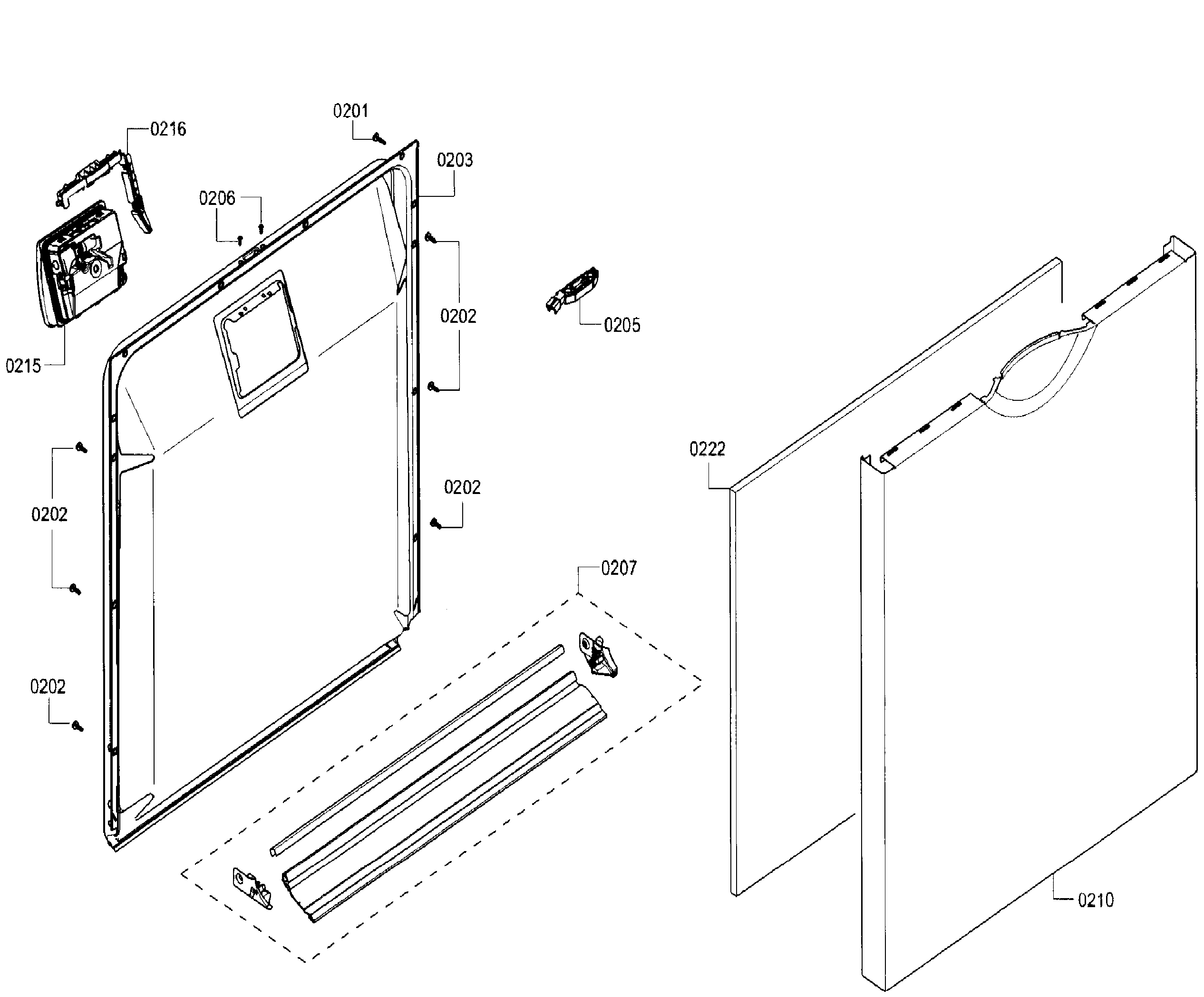 0201
0216
0203
0206
0202
0205
0215
0222
0202
0202
0207
0202
0210