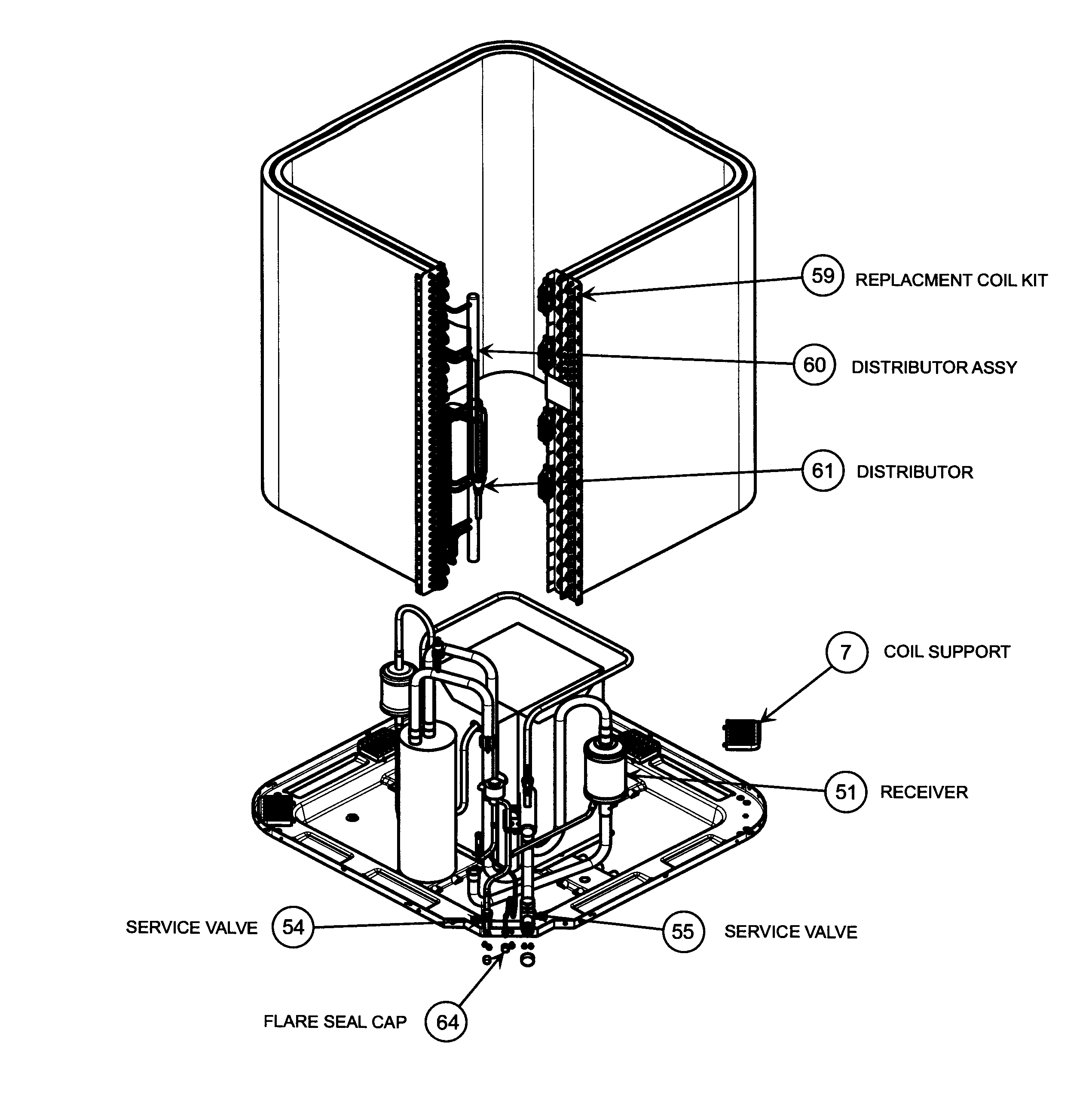 59 REPLACMENT COIL KIT

60 DISTRIBUTOR ASSY

61 DISTRIBUTOR

7 COIL SUPPORT

51 RECEIVER

SERVICE VALVE 54

55 SERVICE VALVE

FLARE SEAL CAP 64