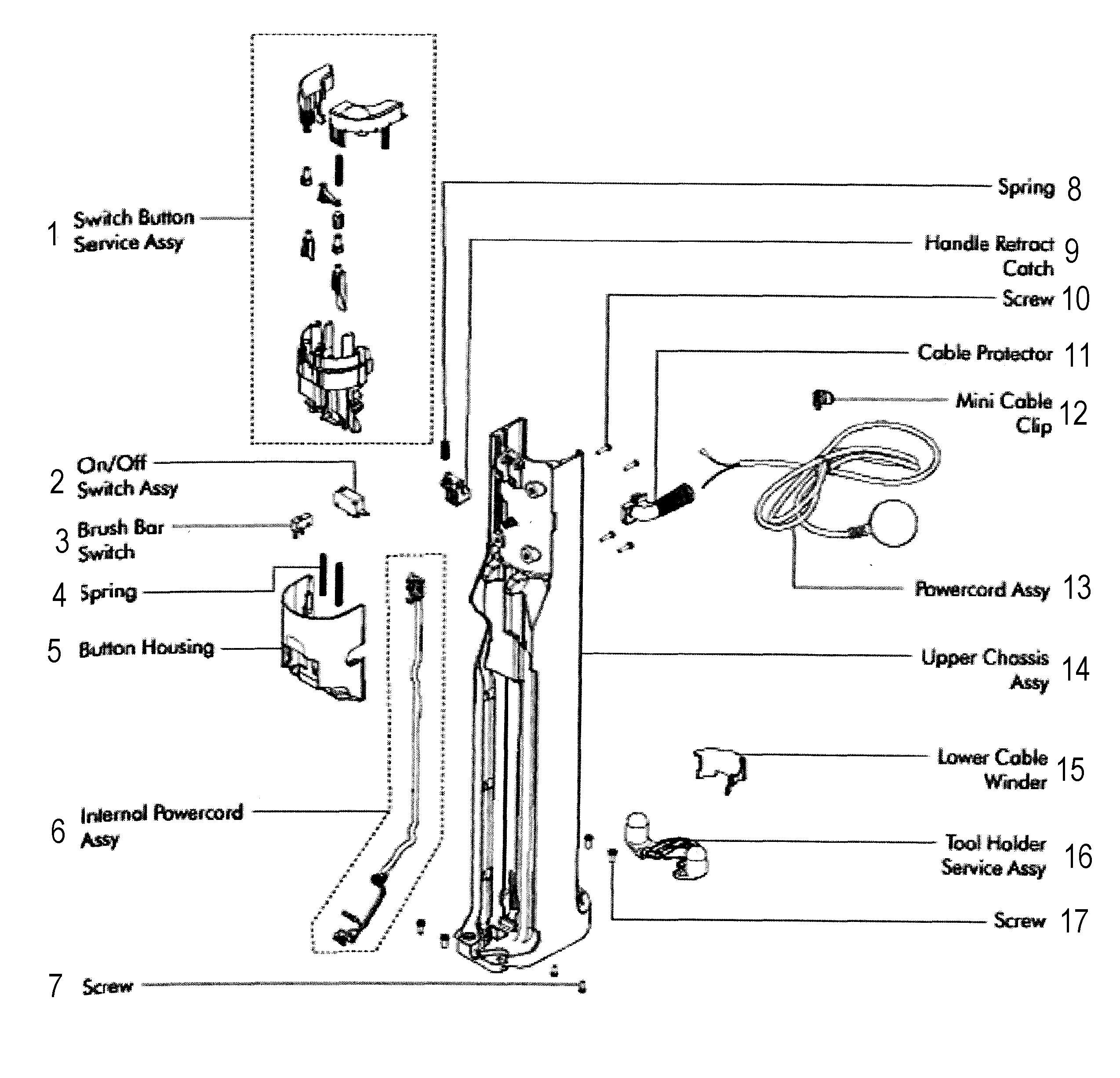 1 Switch Button Service Assy

2 On/Off Switch Assy

3 Brush Bar Switch

4 Spring

5 Button Housing

6 Internal Powercord Assy

7 Screw

Spring 8

Handle Retract Catch 9

Screw 10

Cable Protector 11

Mini Cable Clip 12

Powercord Assy 13

Upper Chassis Assy 14

Lower Cable Winder 15

Tool Holder Service Assy 16

Screw 17