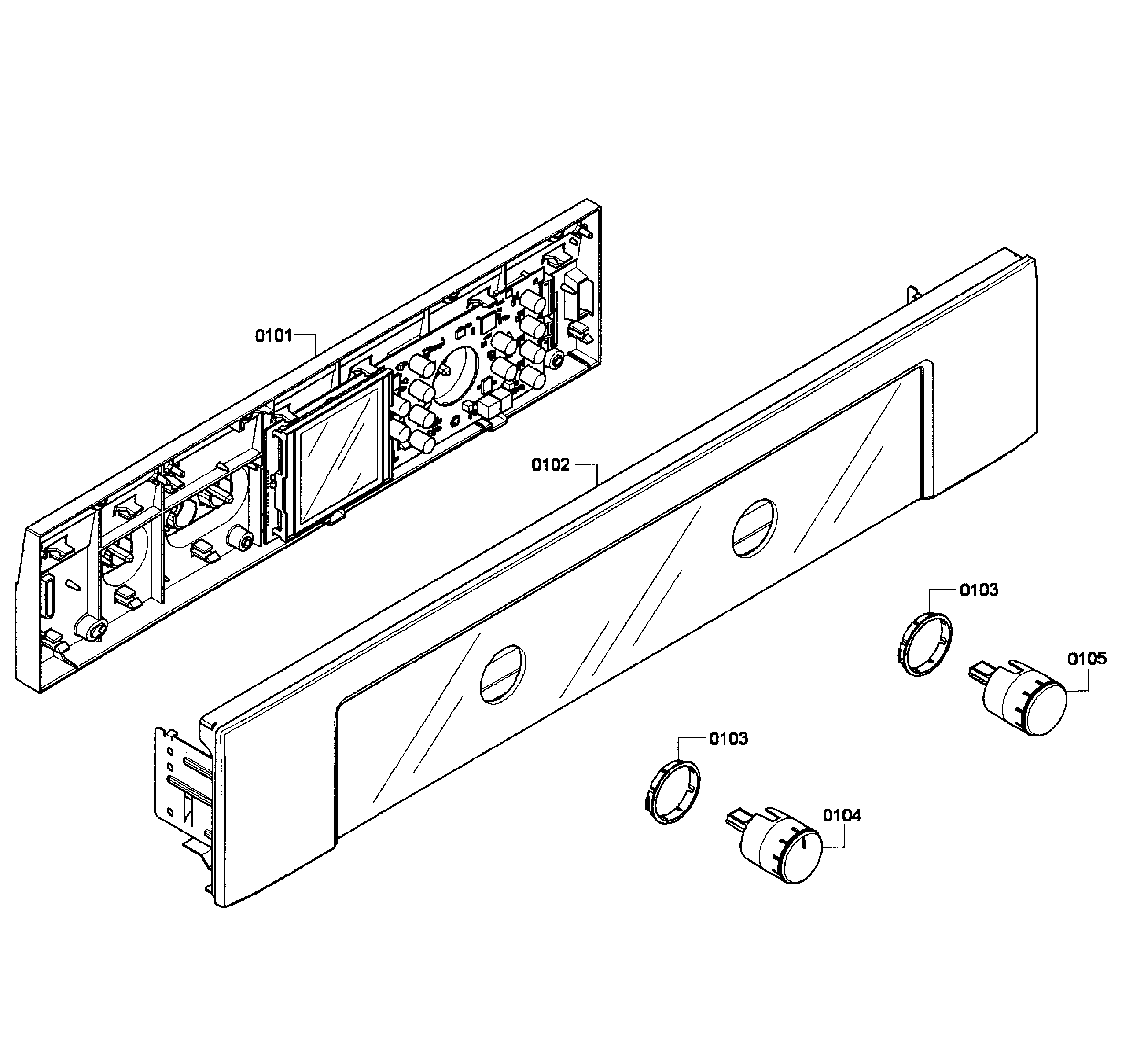 0101

0102

0103

0105

0103

0104