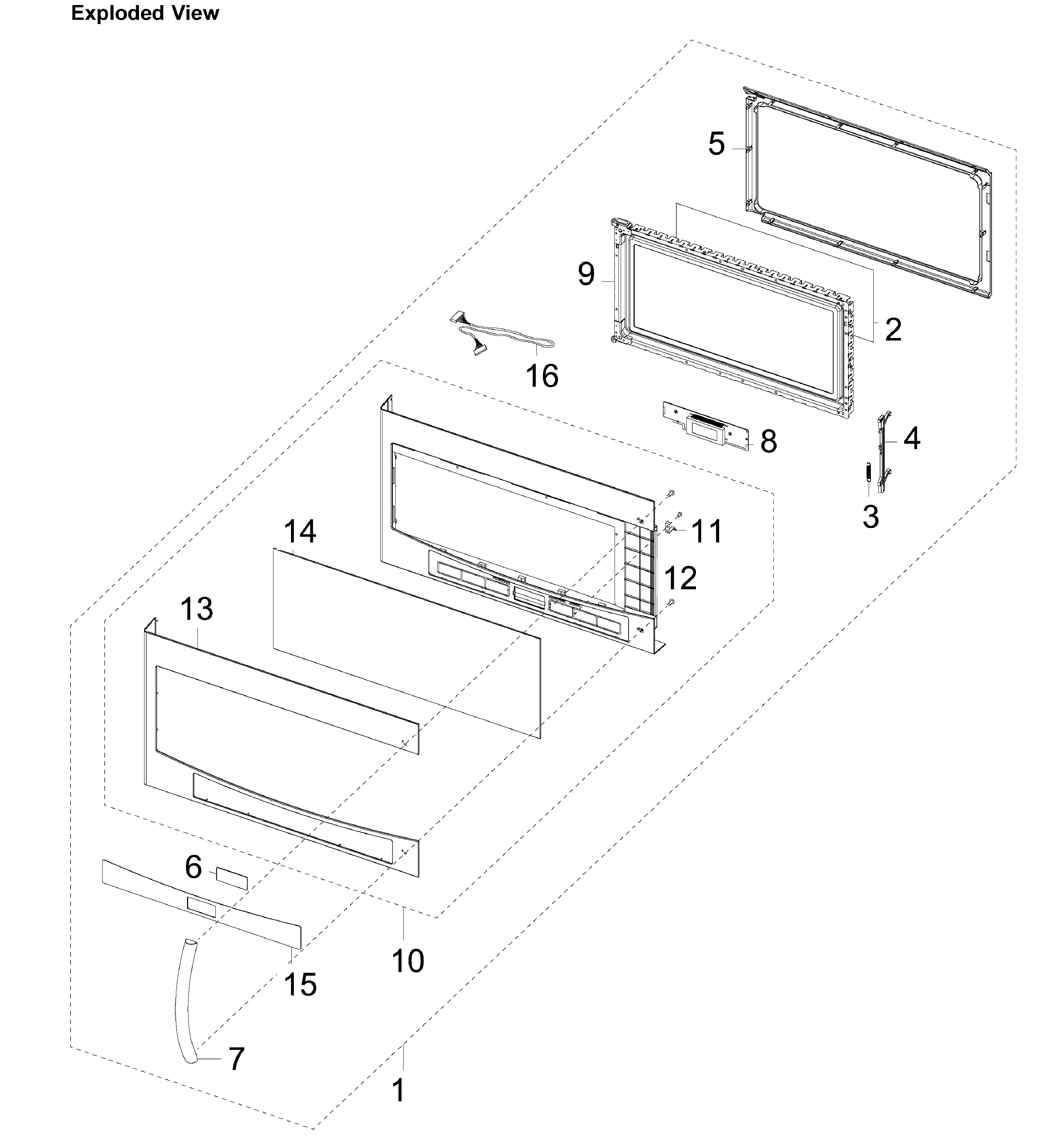 Exploded View

5
9
2
16
8
4
3
14
11
12
13
6
10
15
7
1