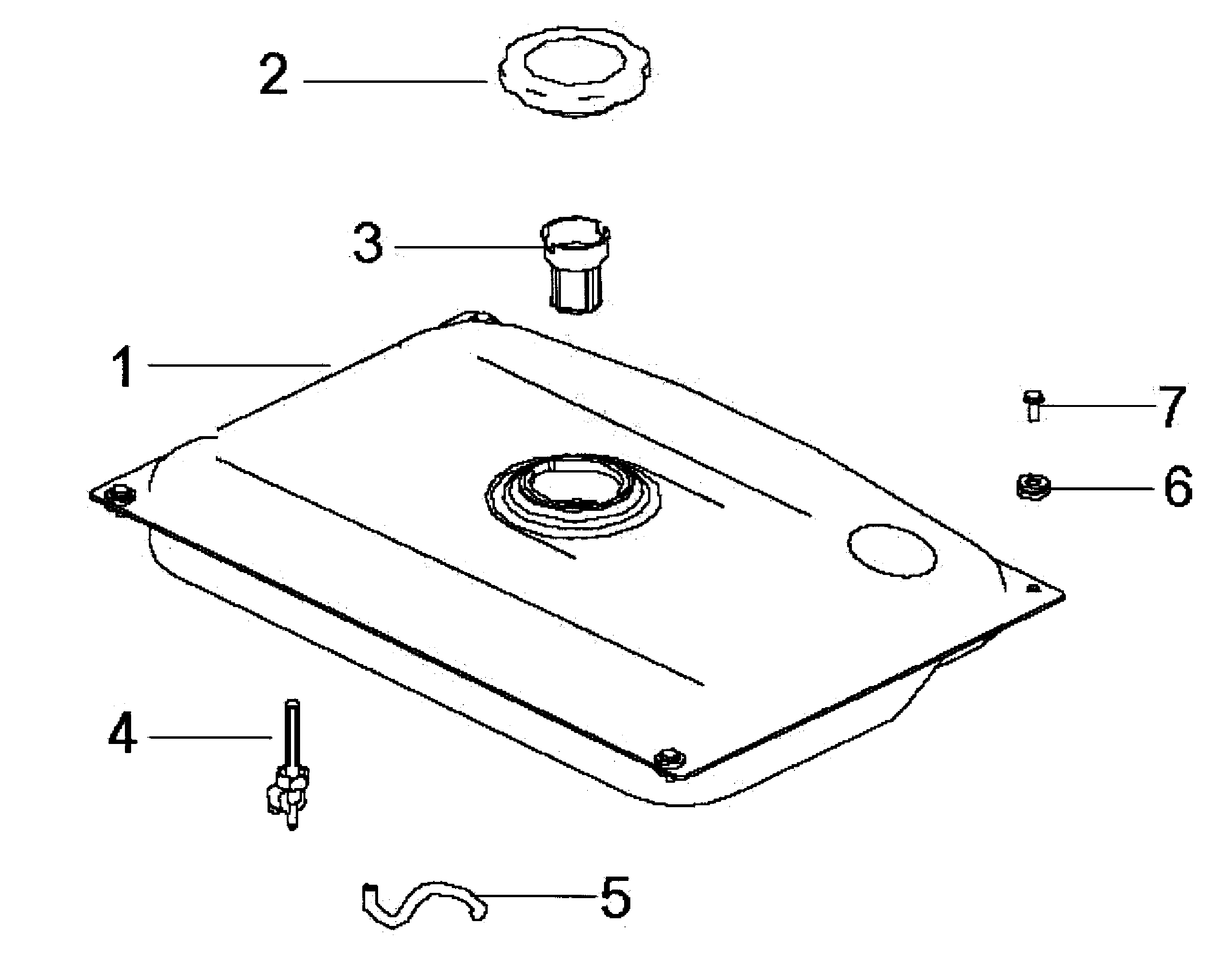 2
3
1
7
6
4
5