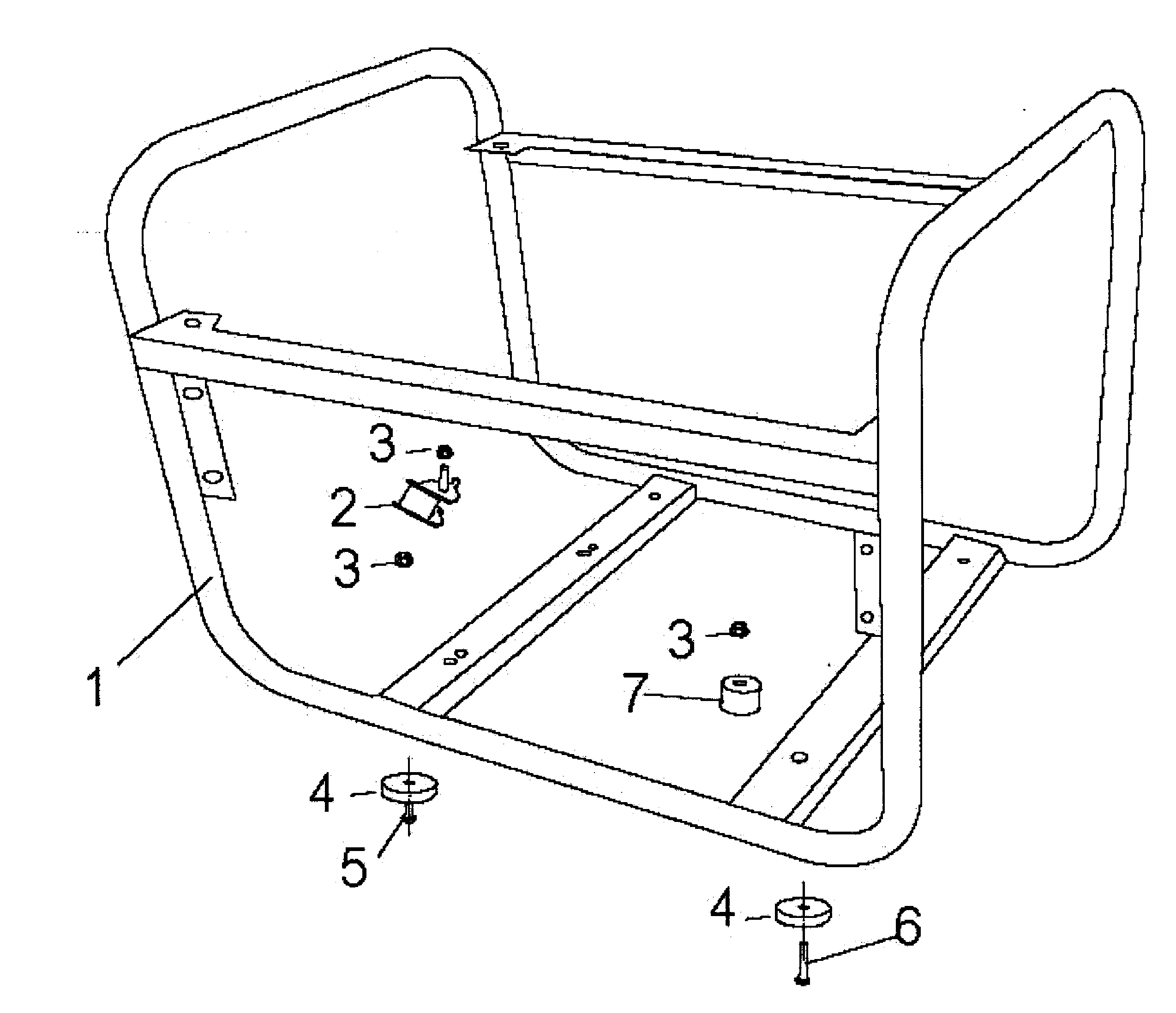 3
2
3
1
3
7
4
5
4
6