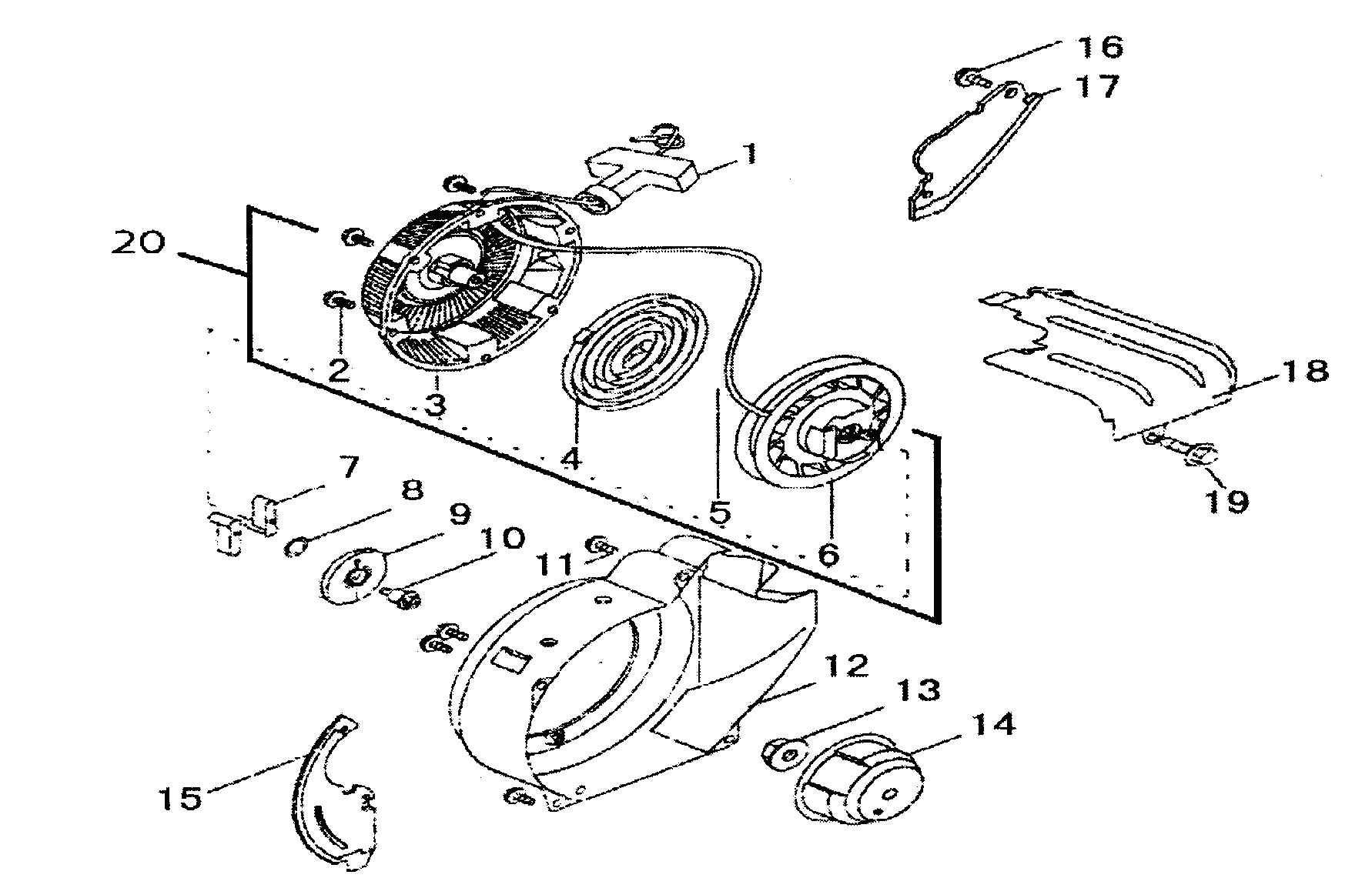 16
17
1
20
2
3
4
5
6
18
19
7
8
9
10
11
12
13
14
15