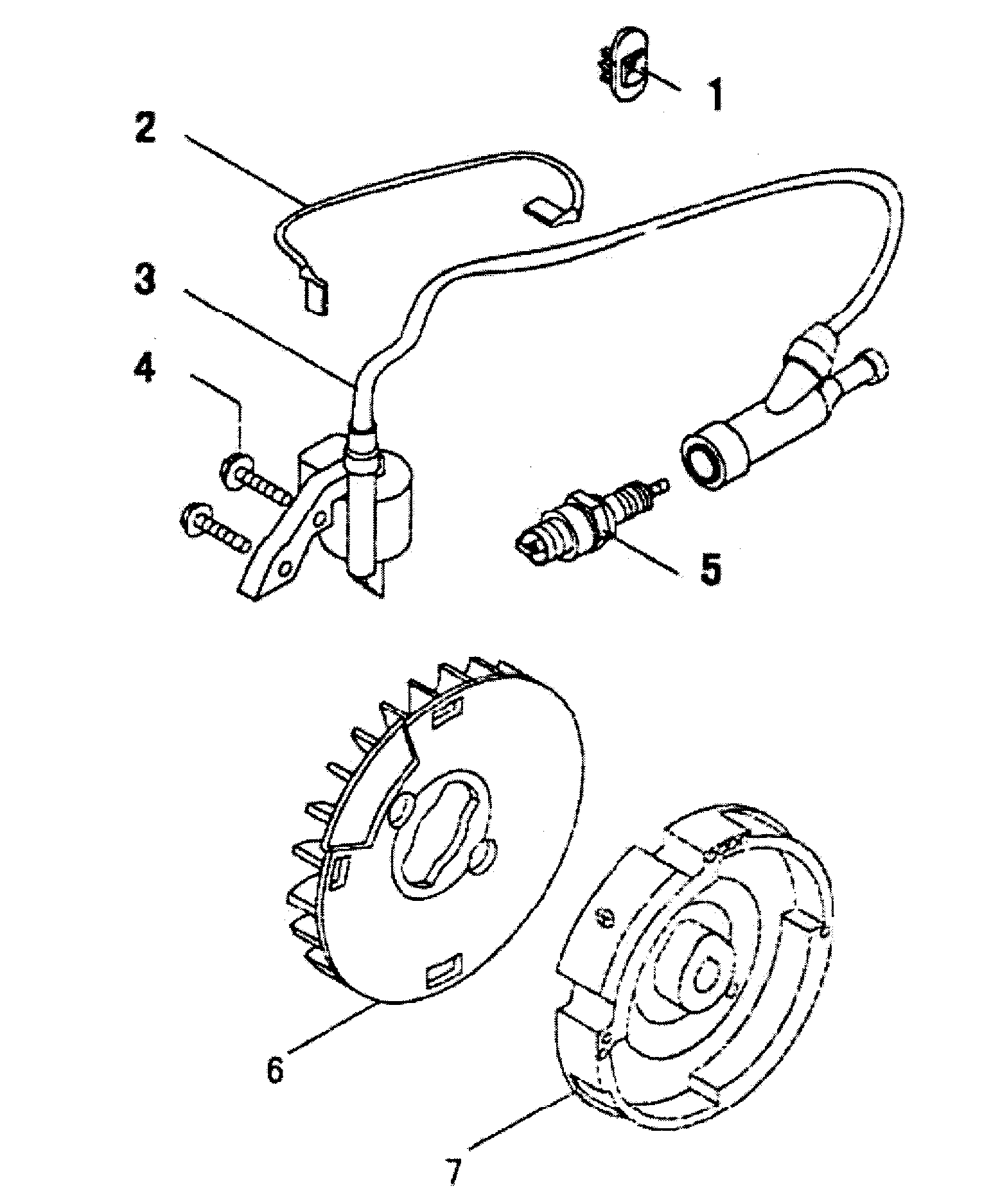 1
2
3
4
5
6
7