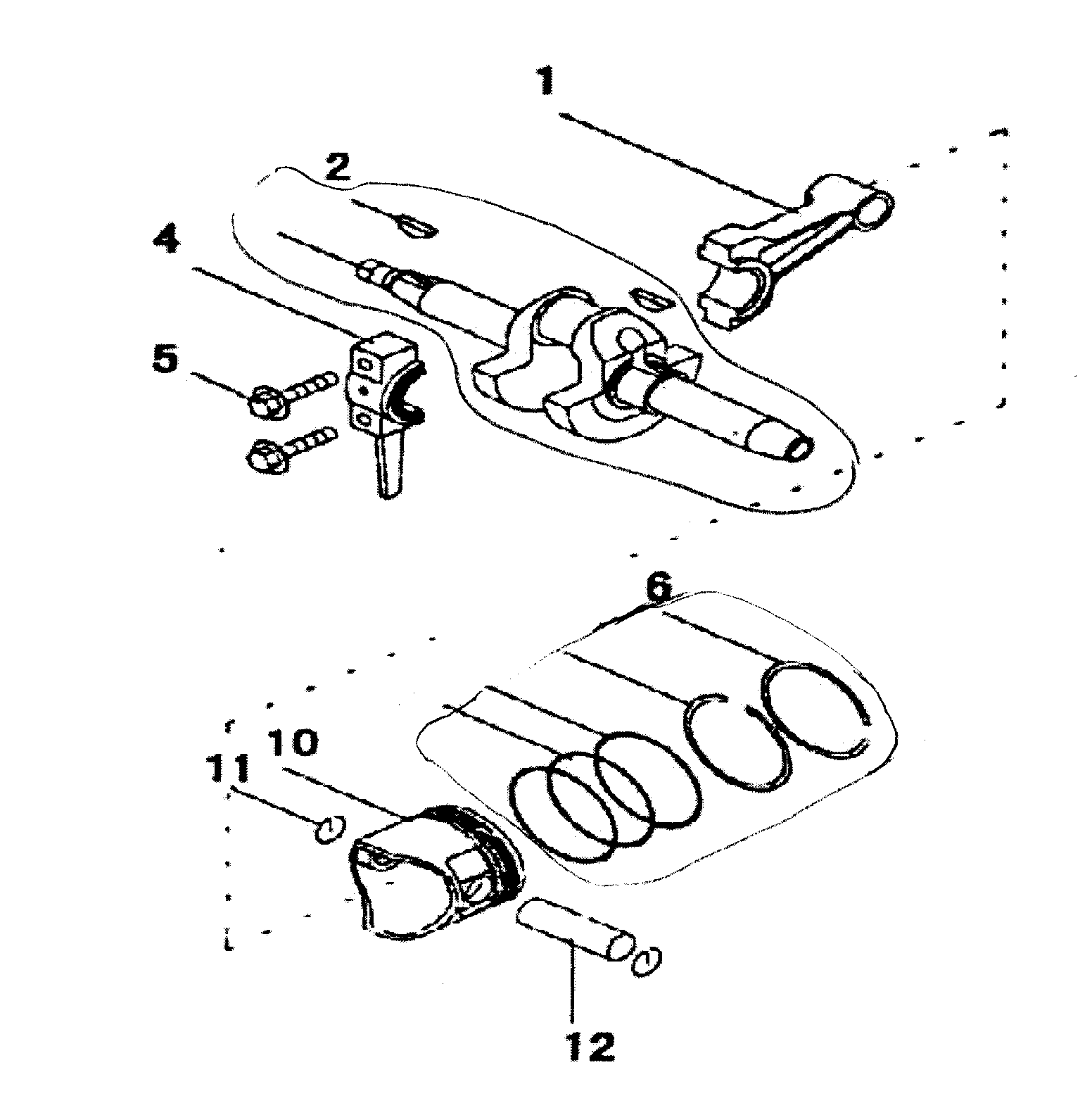 1
2
4
5
6
10
11
12