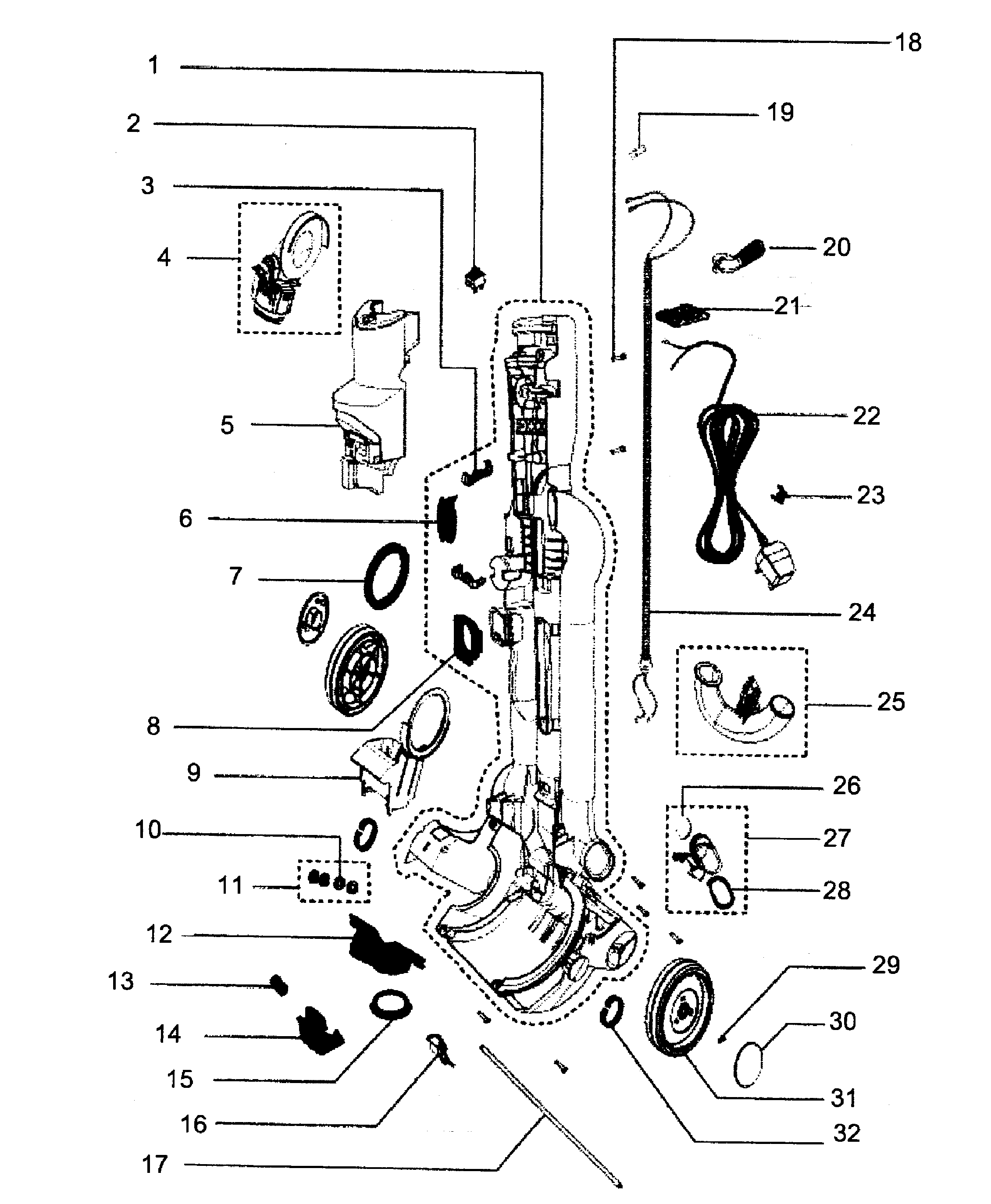 1
2
3
4
5
6
7
8
9
10
11
12
13
14
15
16
17
18
19
20
21
22
23
24
25
26
27
28
29
30
31
32