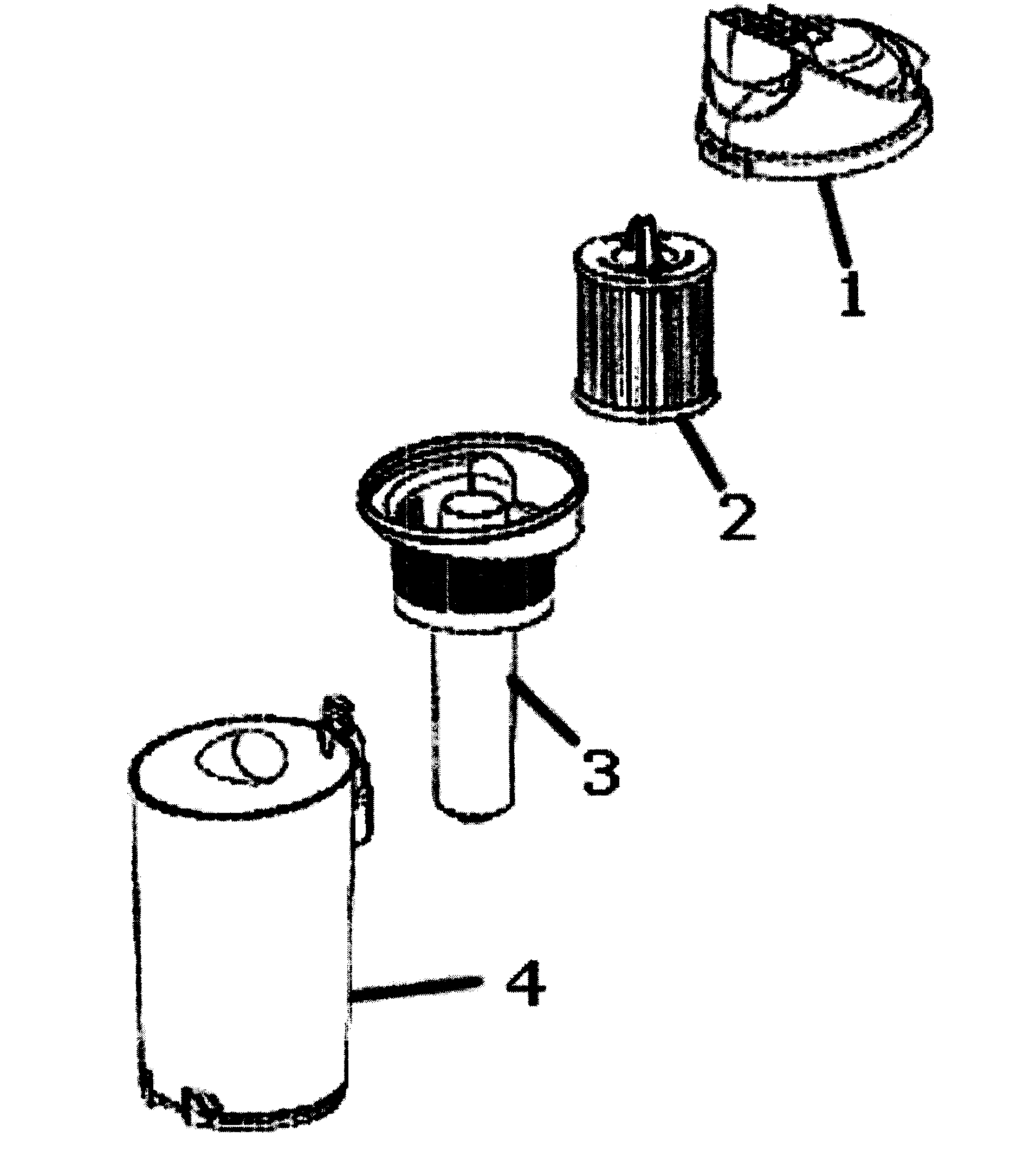 1
2
3
4