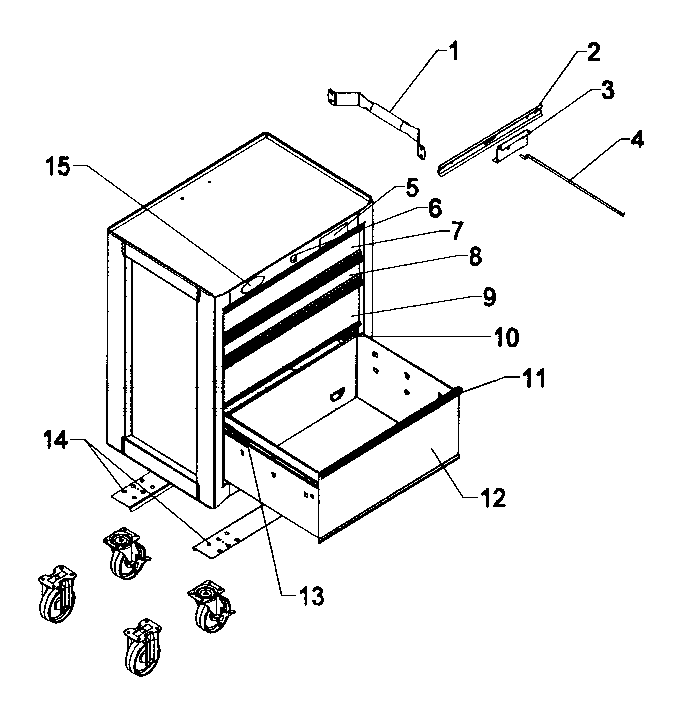 1
2
3
4
15
5
6
7
8
9
10
11
14
12
13