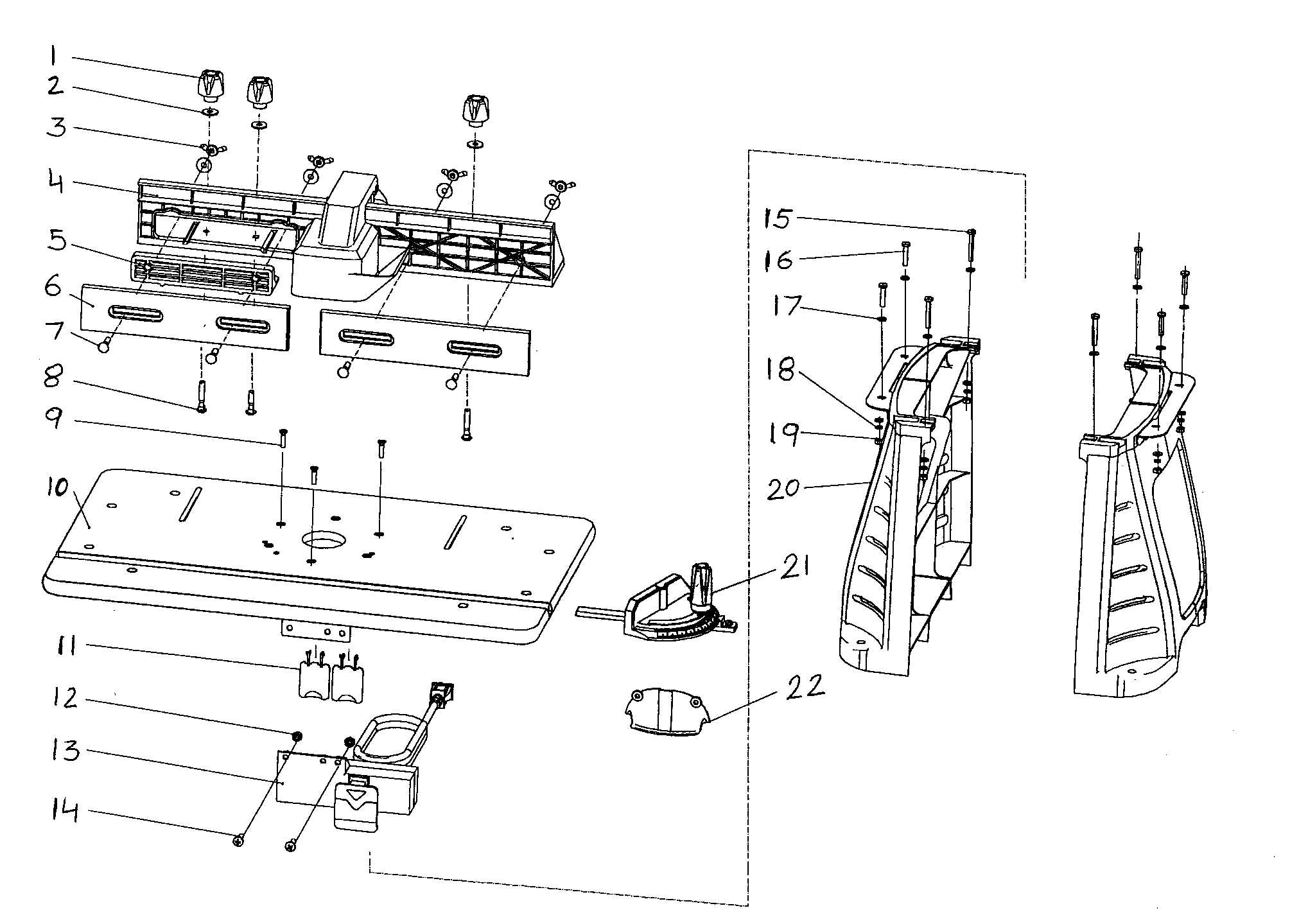 1
2
3
4
5
6
7
8
9
10
11
12
13
14
15
16
17
18
19
20
21
22