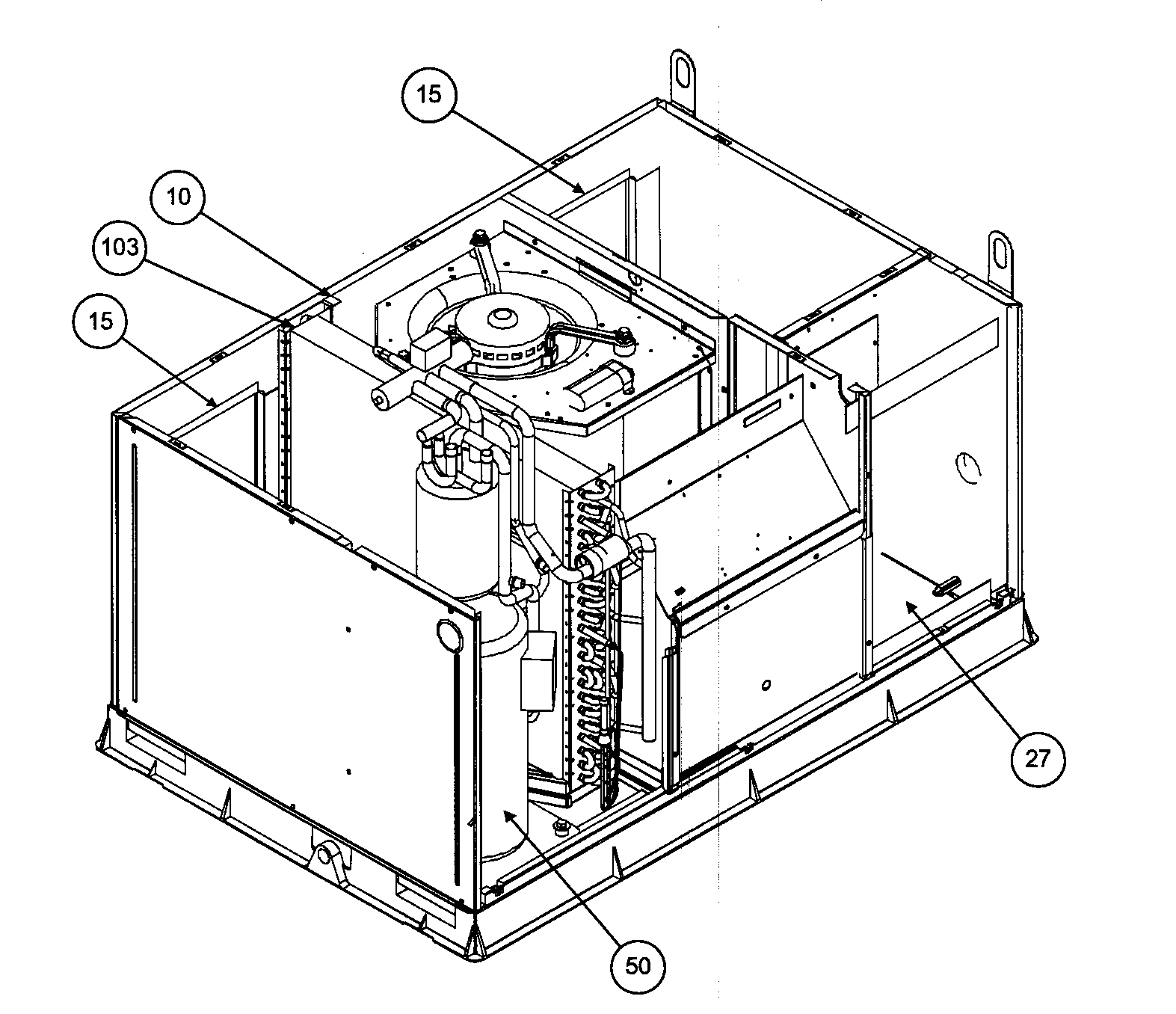 15

10

103

15

27

50