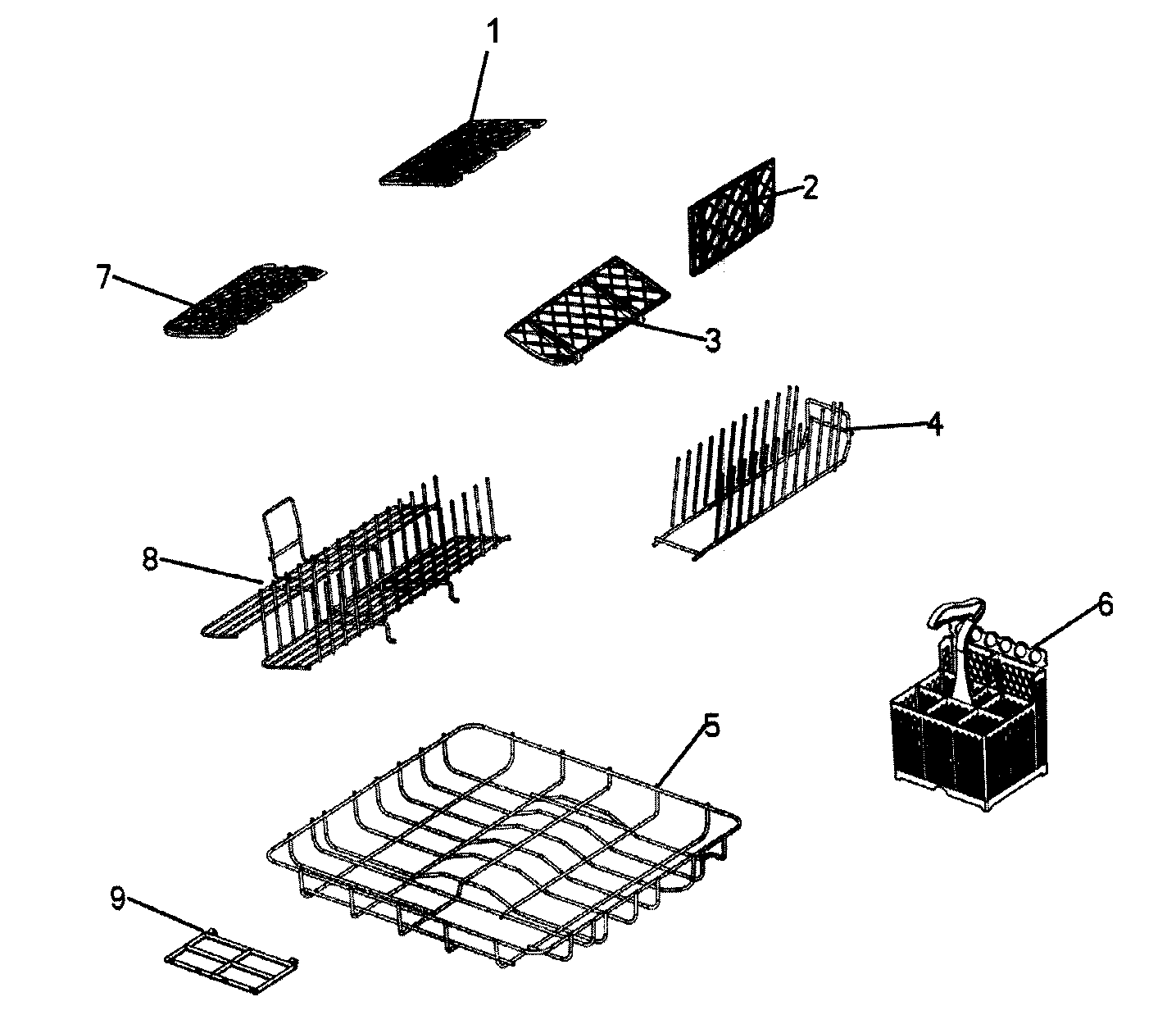 1
2
7
3
4
8
6
5
9