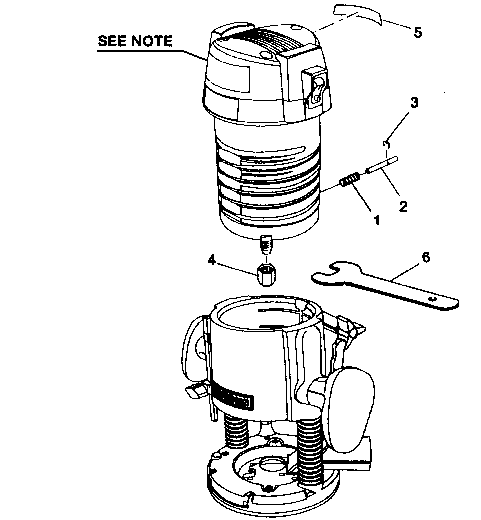 SEE NOTE

5

3

2

1

4

6