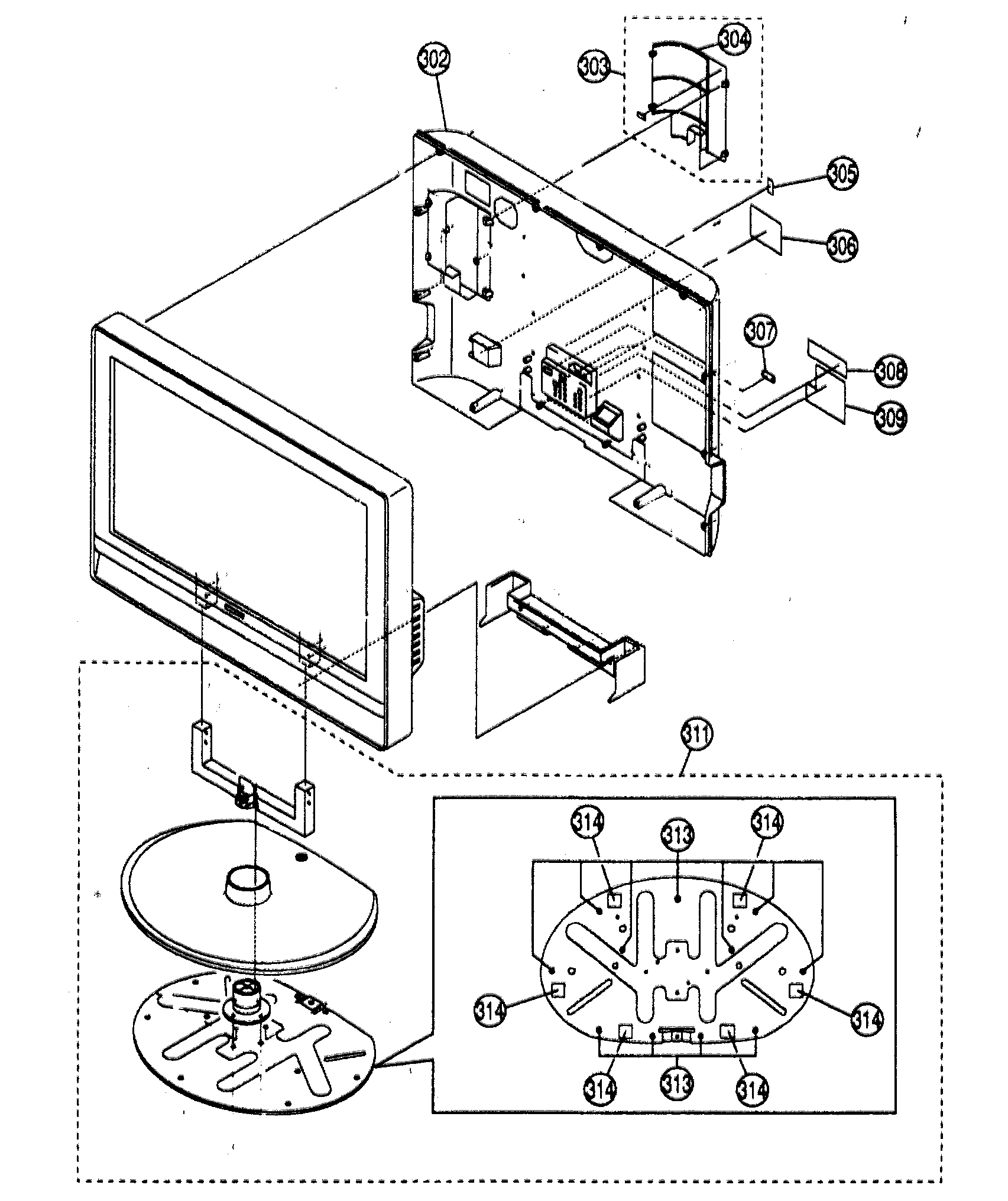 302
303
304
305
306
307
308
309
311
314
313
314
314
314
314
313
314