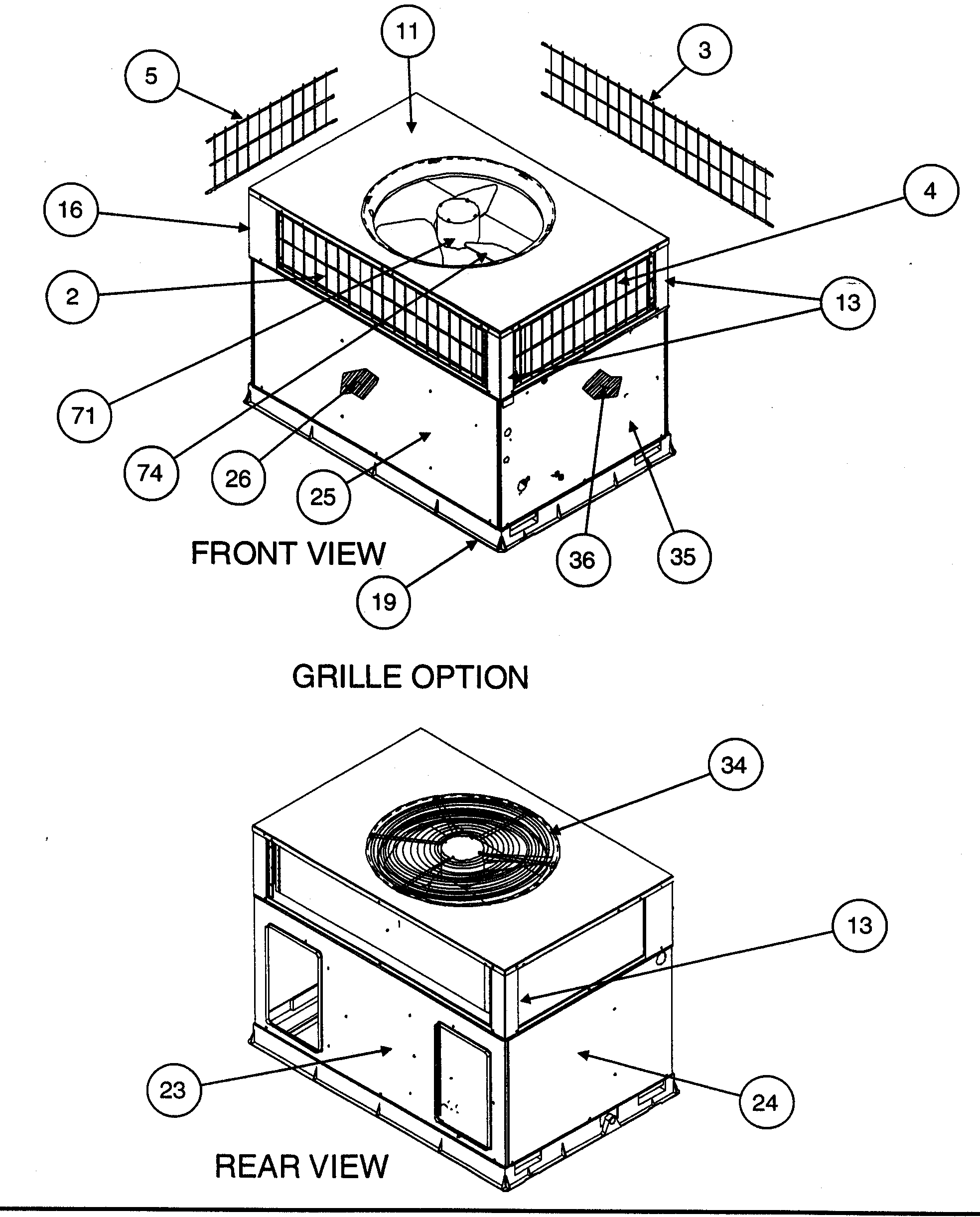 11

5

3

16

4

2

13

71

74

26

25

36

35

FRONT VIEW

19

GRILLE OPTION

34

13

23

24

REAR VIEW