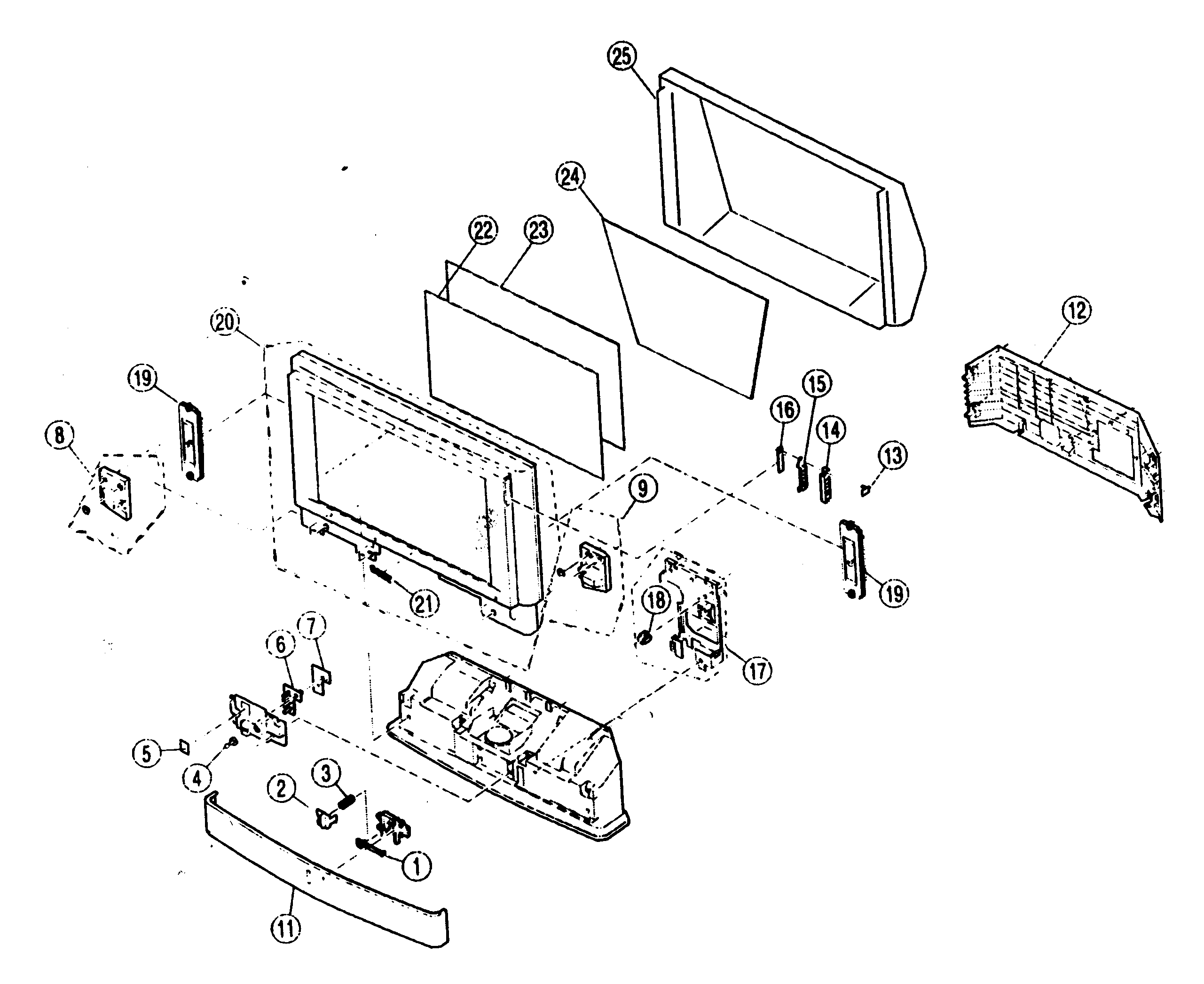 25
24
22
23
20
12
19
8
16
15
14
13
9
19
21
18
17
7
6
5
4
3
2
1
11