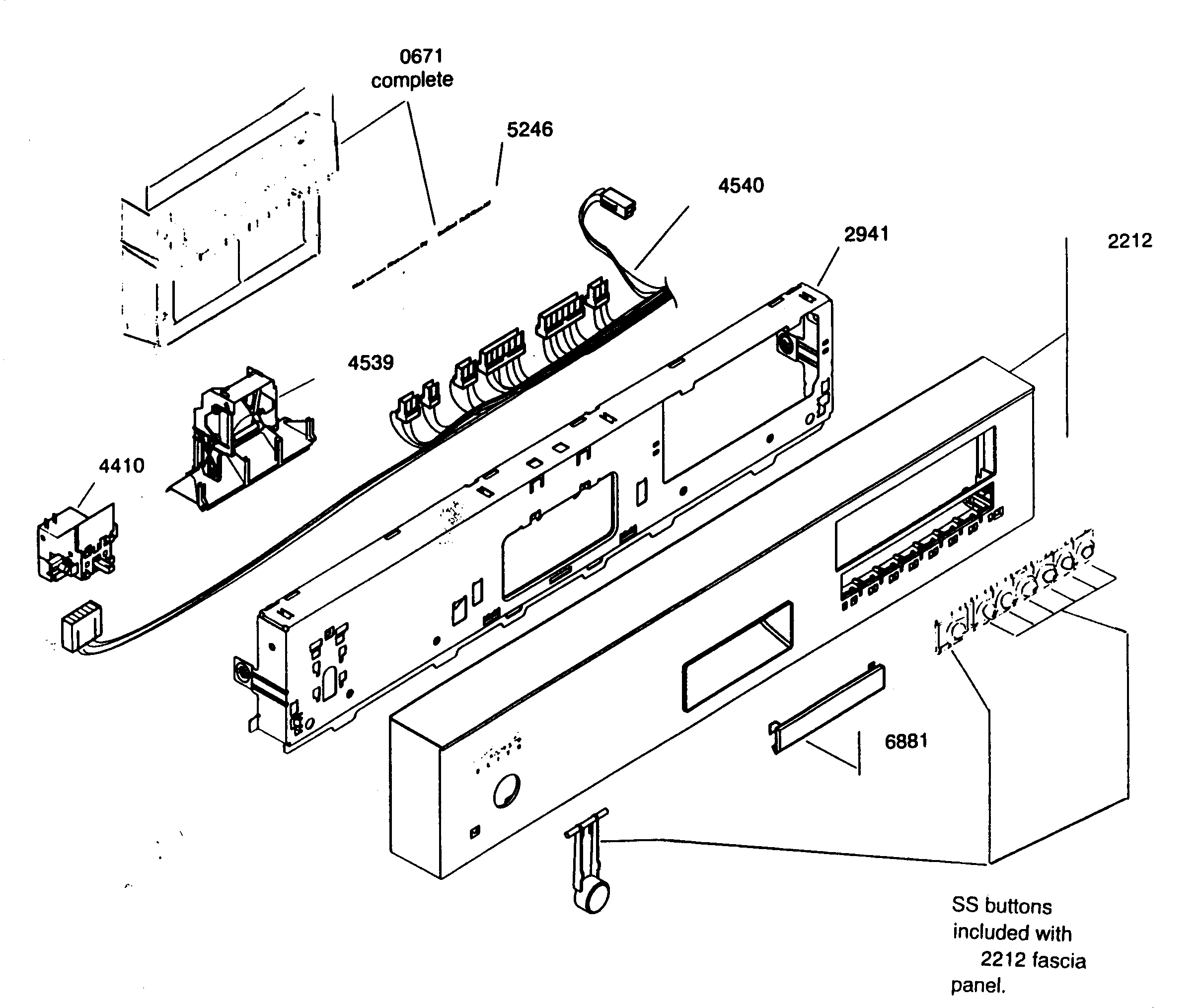 0671
complete

5246

4540

2941

2212

4539

4410

6881

SS buttons included with 2212 fascia panel.