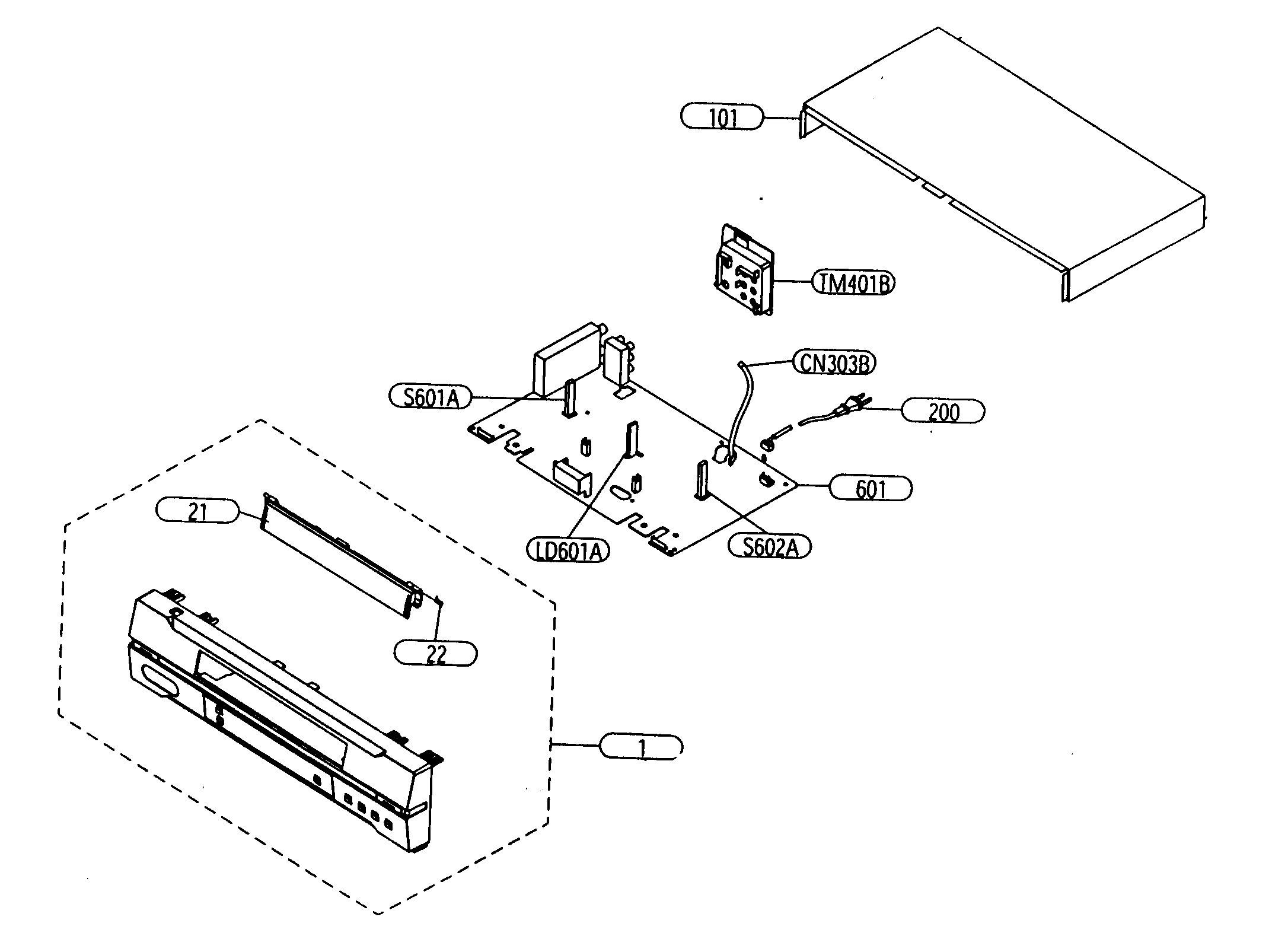 101
TM401B
CN303B
S601A
200
601
21
LD601A
S602A
22
1