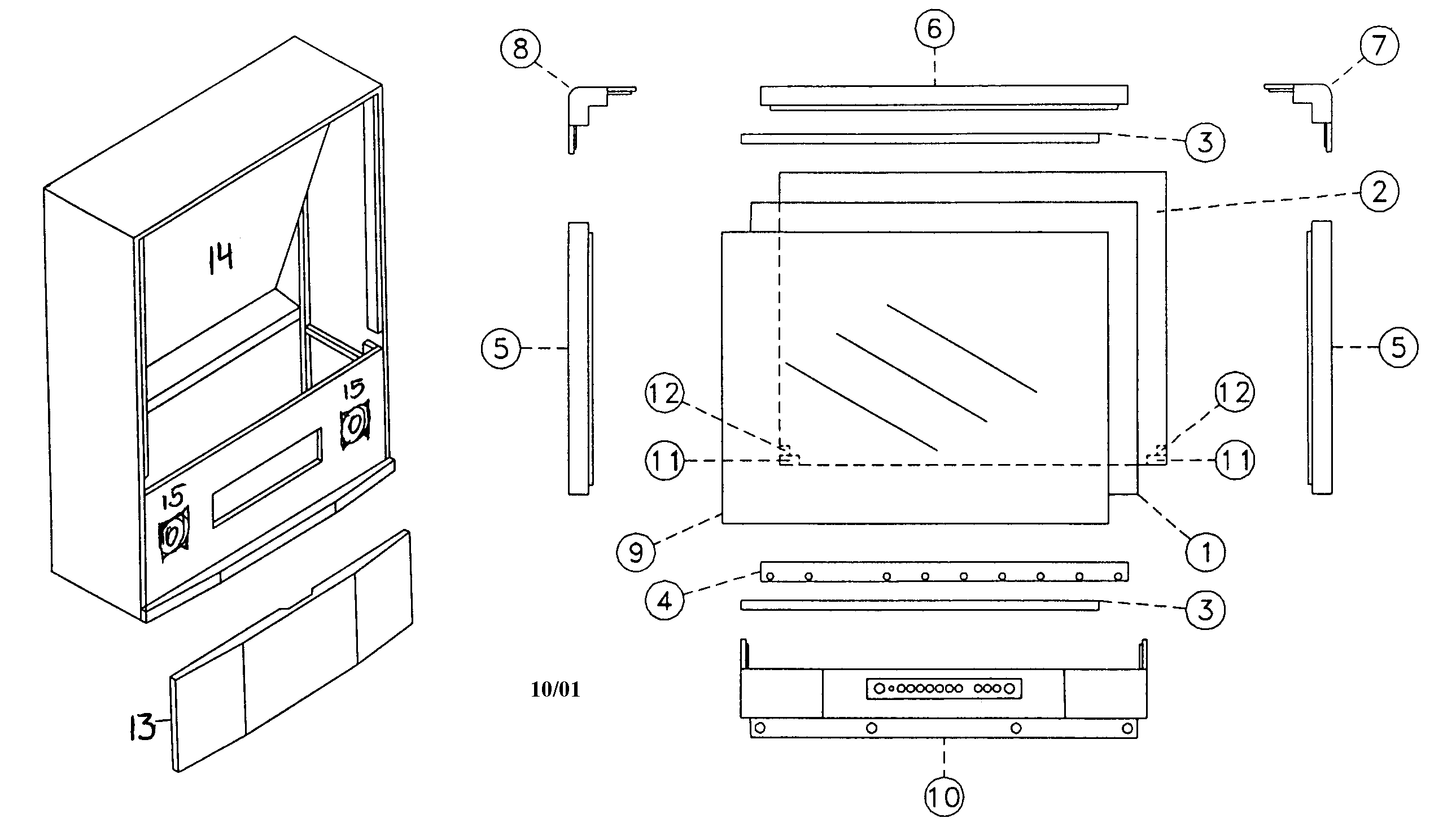 14

15

15

13

8

6

7

3

2

5

5

12

12

11

11

9

1

4

3

10/01

10