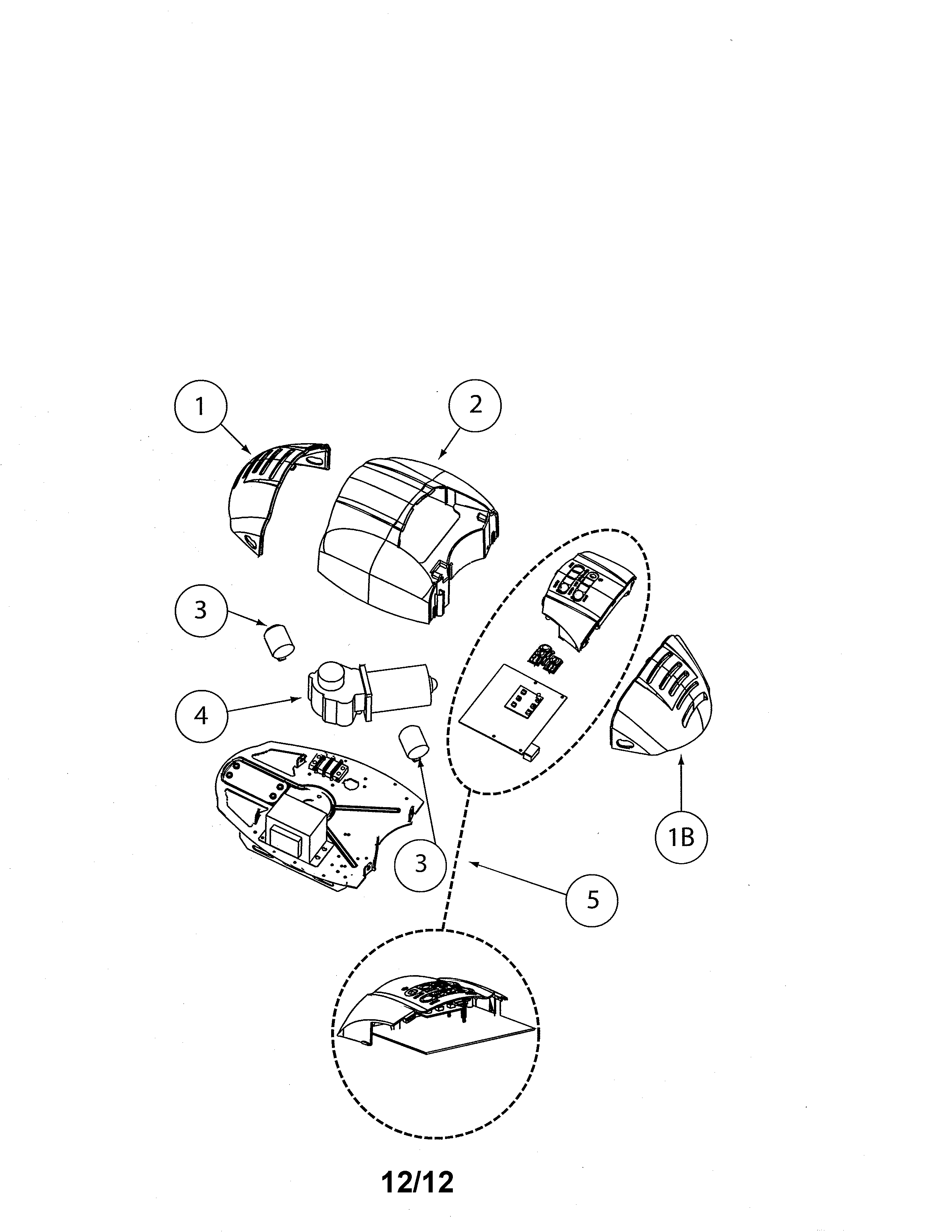 1

2

3

4

3

1B

5

12/12