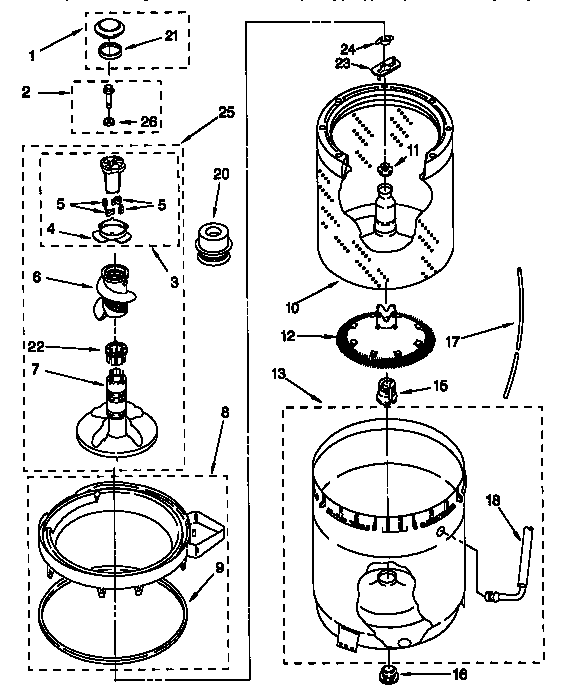 1
21
2
26
25
20
5
5
4
3
6
22
7
8
9
24
23
11
10
12
17
13
15
18
16