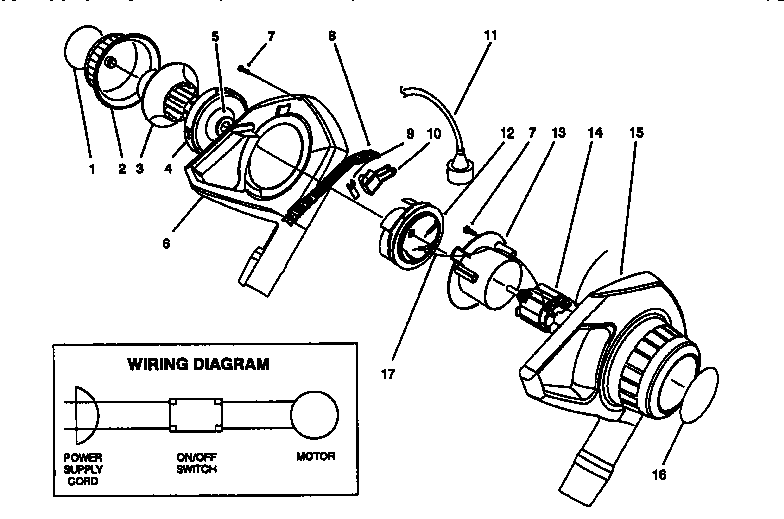 5
7
8
11
1
2
3
4
9
10
12
7
13
14
15
6
17
16

WIRING DIAGRAM

POWER SUPPLY CORD
ON/OFF SWITCH
MOTOR