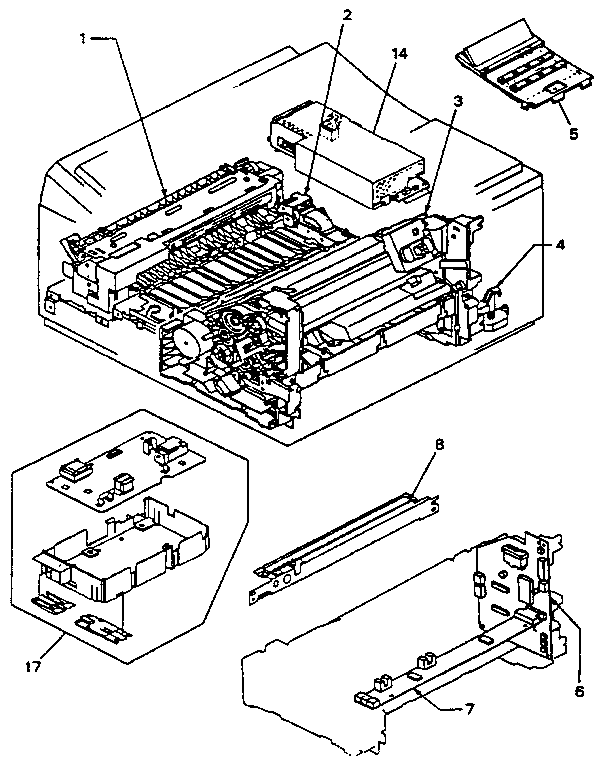 1
2
14
3
5
4
8
17
6
7