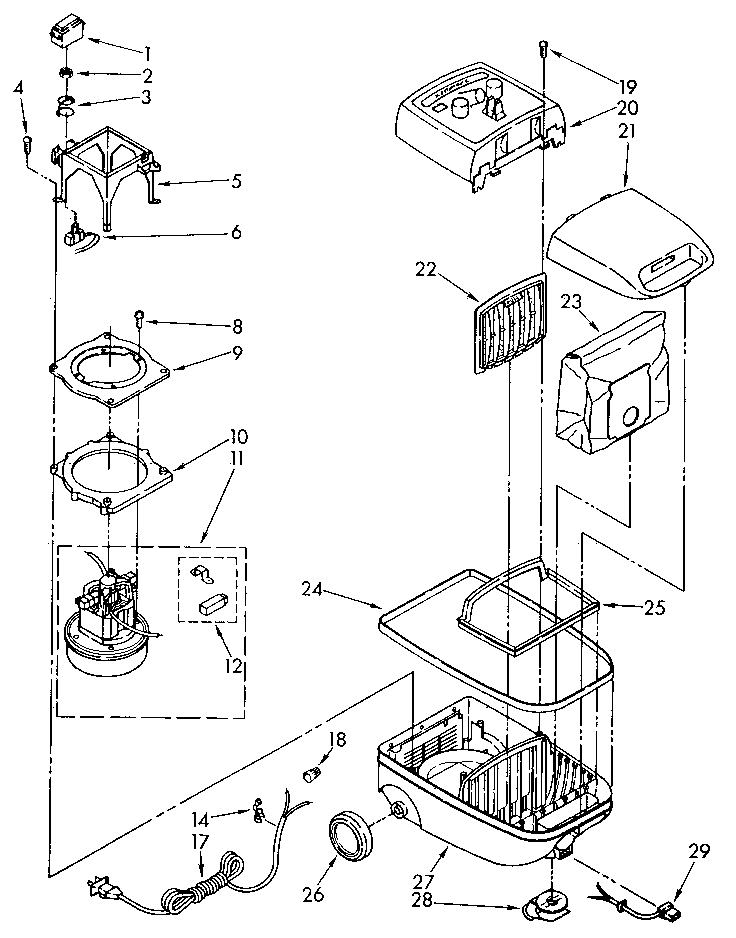 1
2
3
4
5
6
8
9
10
11
12
19
20
21
22
23
24
25
18
14
17
26
27
28
29