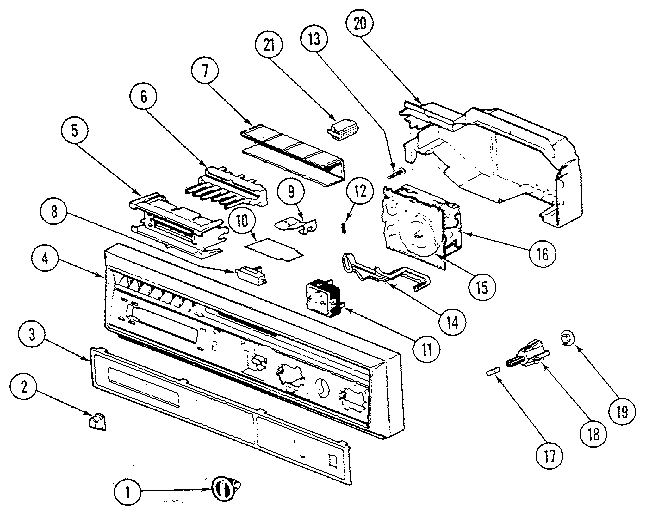 20
21
13
7
6
5
9
12
8
10
4
16
15
14
11
3
2
19
18
17
1