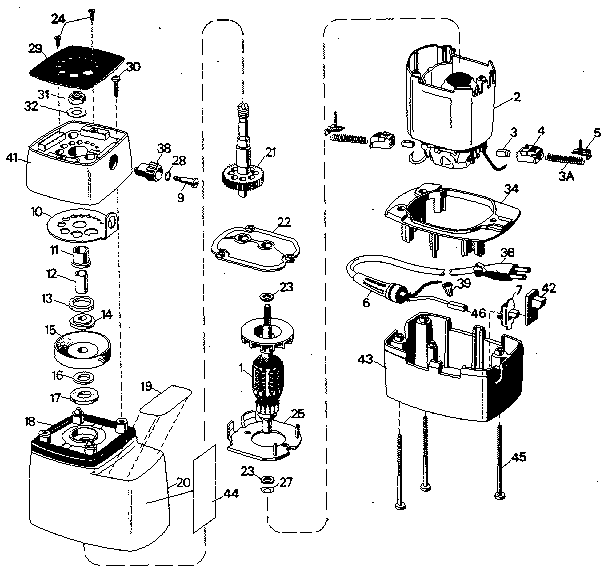 24
29
30
31
32
41
38
28
9
10
11
12
13
14
15
16
17
18
19
20
44
21
22
23
1
25
23
27
2
3
4
5
3A
34
36
39
6
46
7
42
43
45