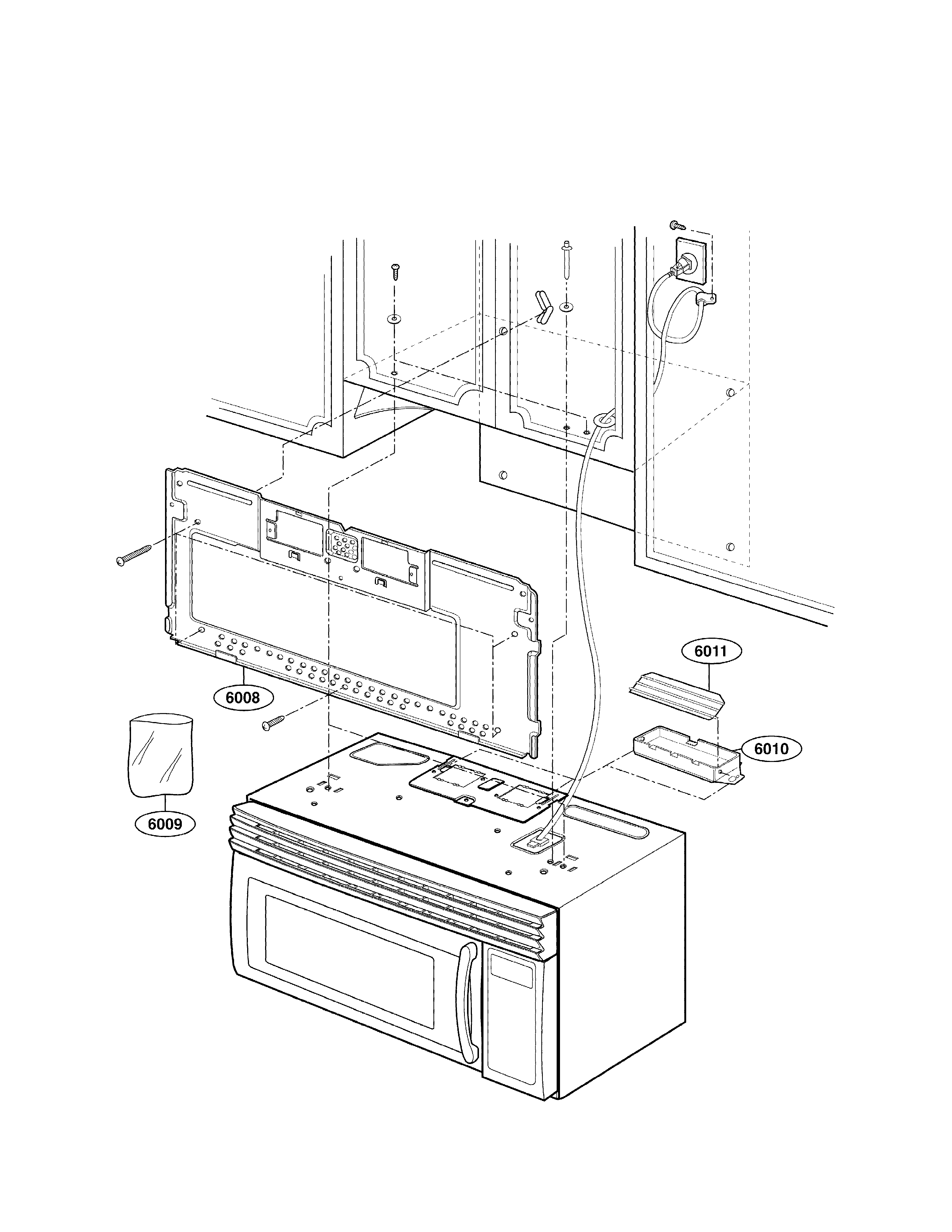 6011

6008

6010

6009