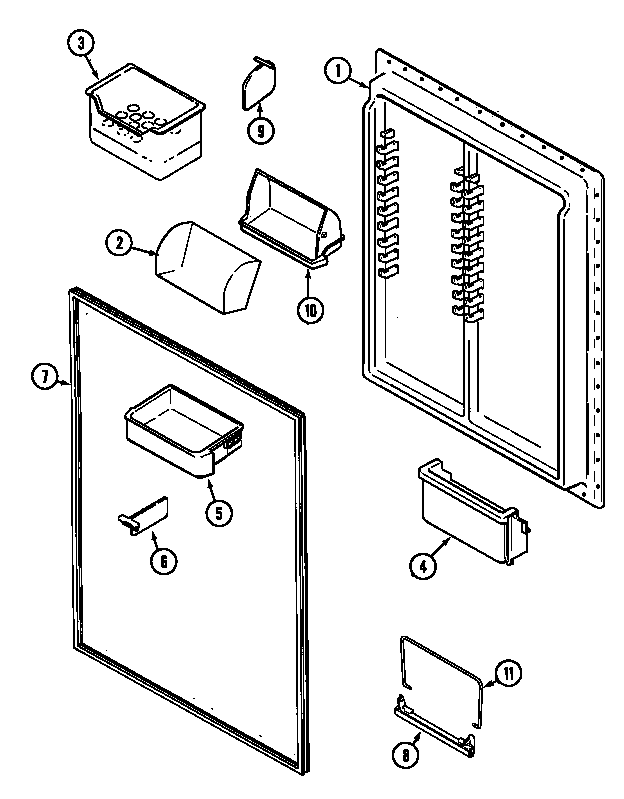 3
9
1
2
10
7
5
6
4
11
8