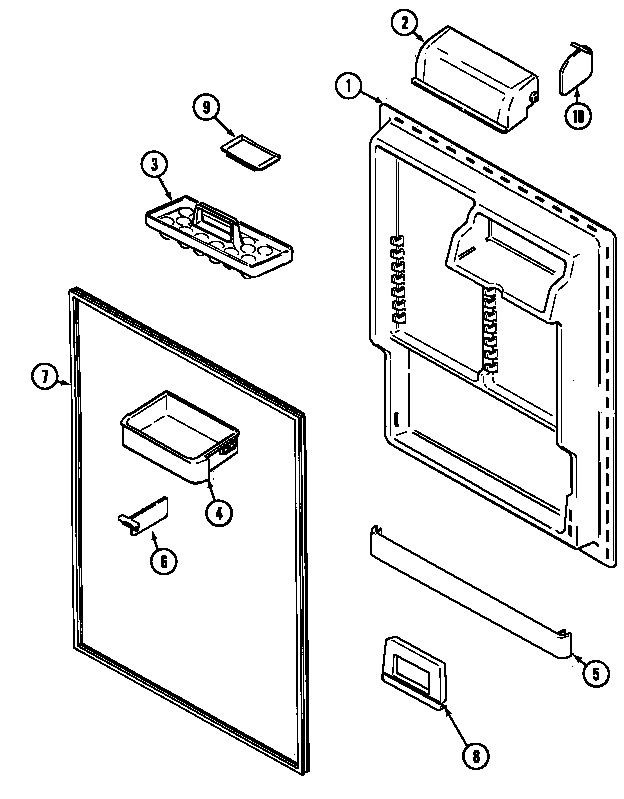 2
1
10
9
3
7
4
6
5
8