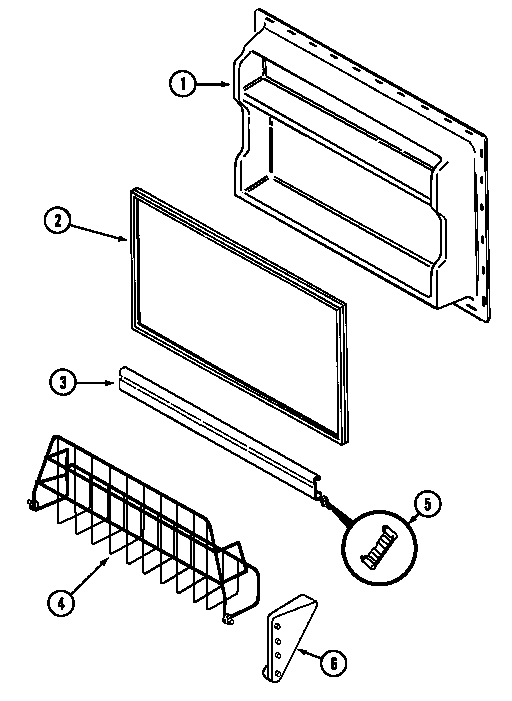 1
2
3
5
4
6