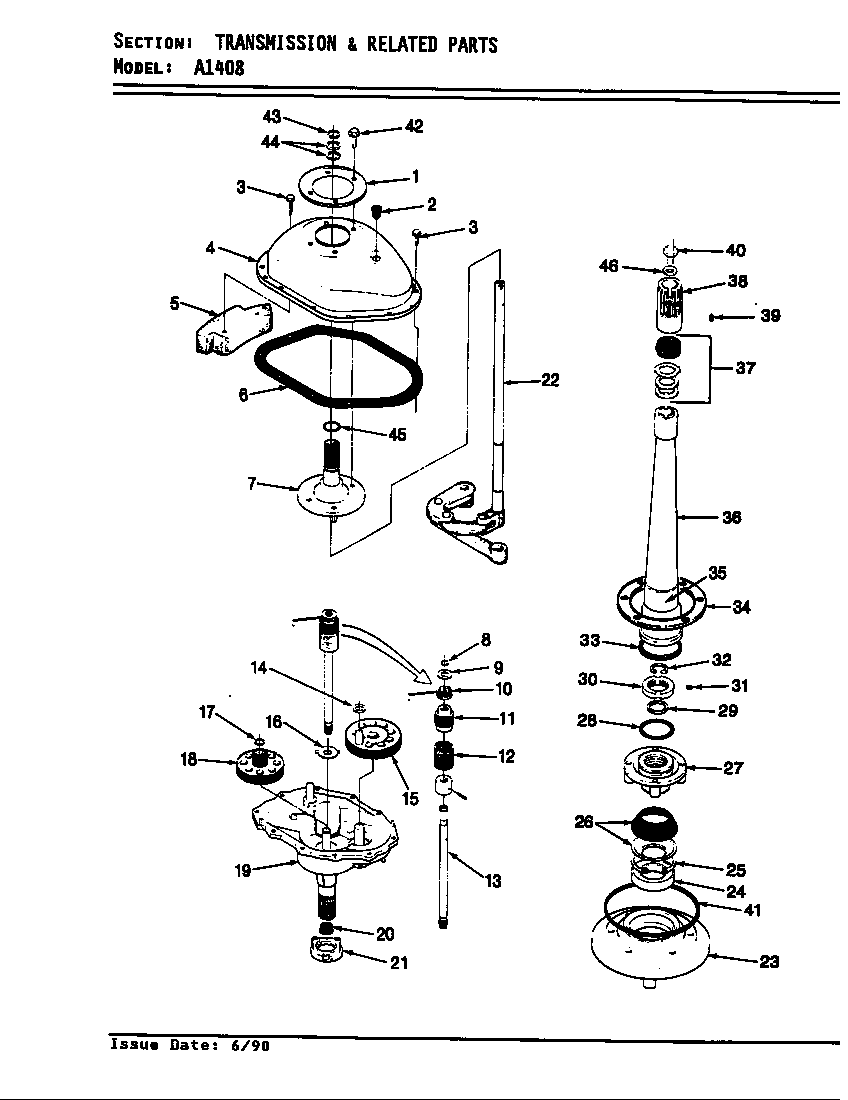 SECTION: TRANSMISSION & RELATED PARTS
MODEL: A1408

43
42
44
1
3
2
3
4
5
6
45
7
22
40
46
38
39
37
36
35
34
33
32
30
31
29
28
27
26
25
24
41
23
8
9
10
11
12
13
14
17
16
18
15
19
20
21

Issue Date: 6/90