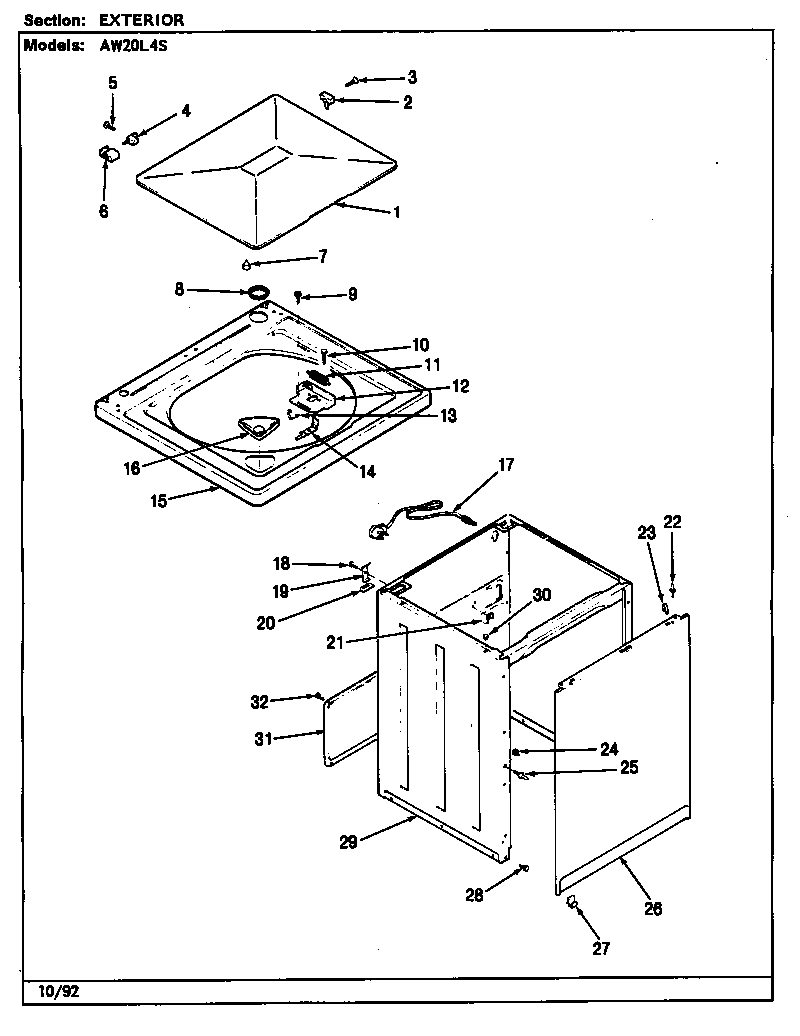 Section: EXTERIOR
Models: AW20L4S

5
4
3
2
6
1
7
8
9
10
11
12
13
16
14
15
17
18
19
20
21
30
23
22
32
31
24
25
29
28
26
27

10/92