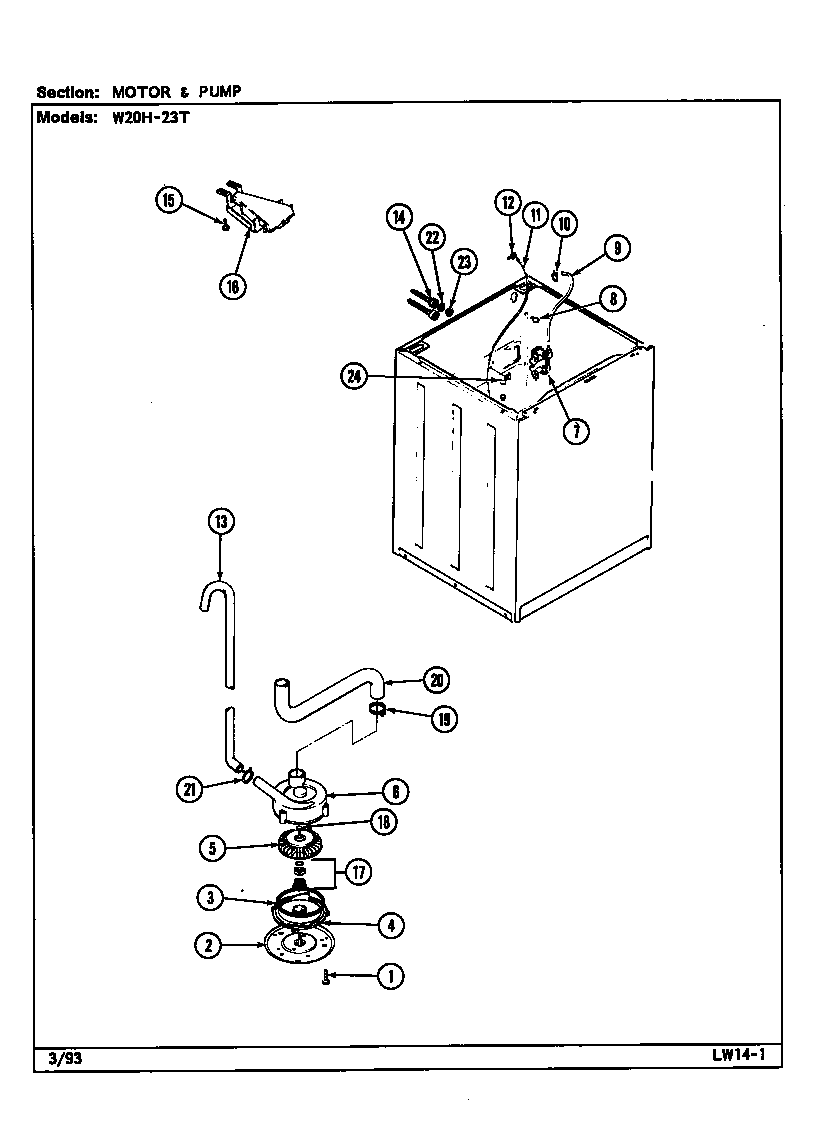 Section: MOTOR & PUMP
Models: W20H-23T

15
16
14
22
23
12
11
10
9
8
24
7
13
20
19
21
6
18
5
17
3
4
2
1

3/93
LW14-1