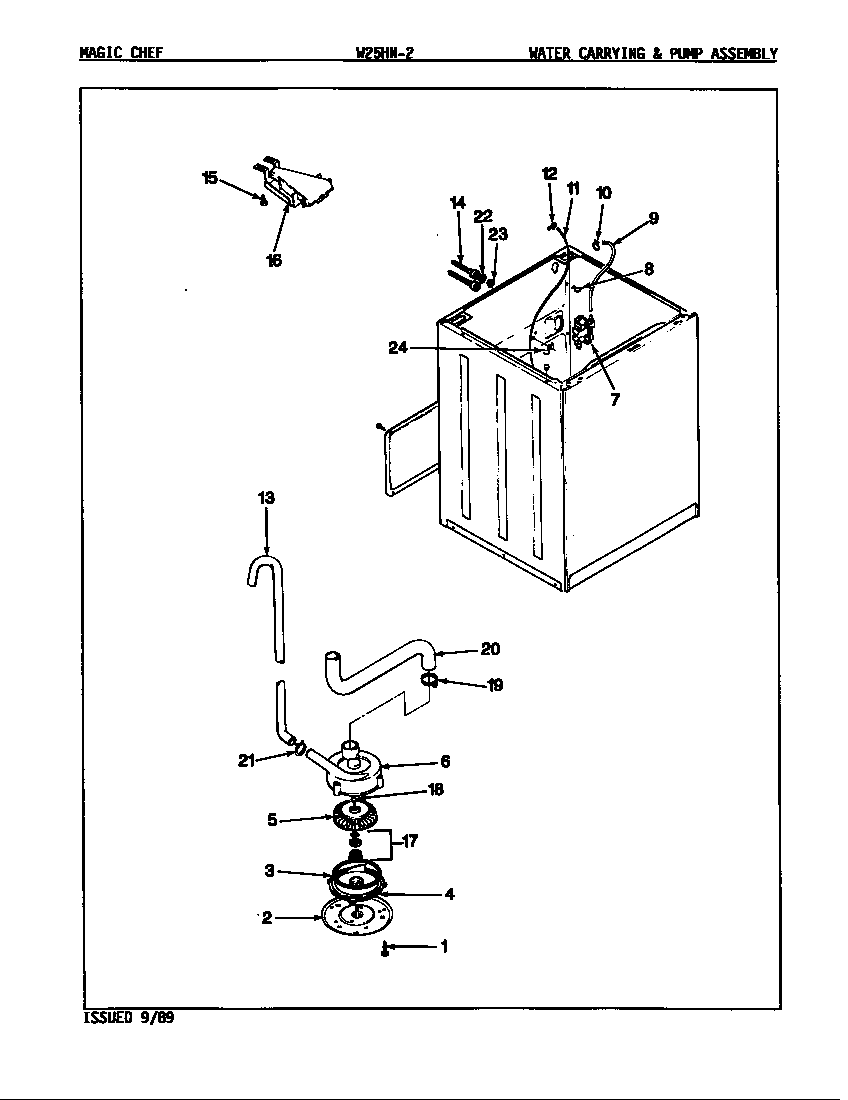 MAGIC CHEF W25HN-2 WATER CARRYING & PUMP ASSEMBLY

15
16
14
22
23
12
11
10
9
8
24
7
13
20
19
21
6
18
5
17
3
4
2
1

ISSUED 9/89