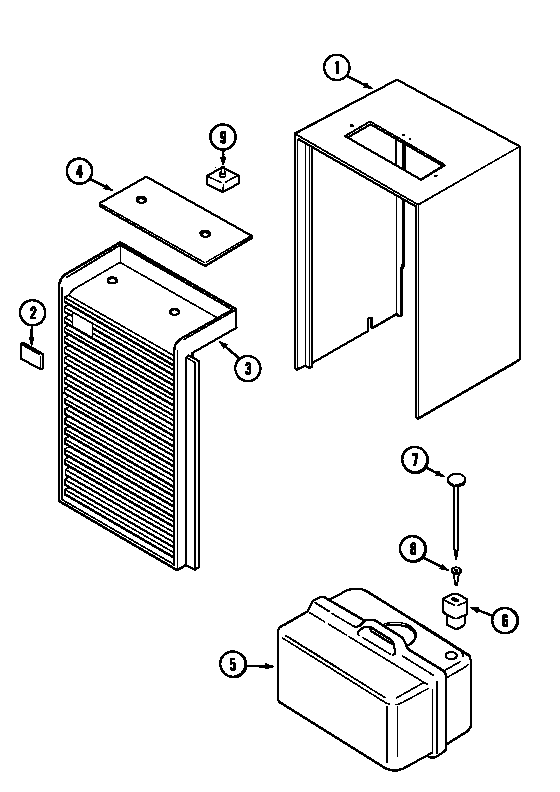 1
9
4
2
3
7
8
6
5