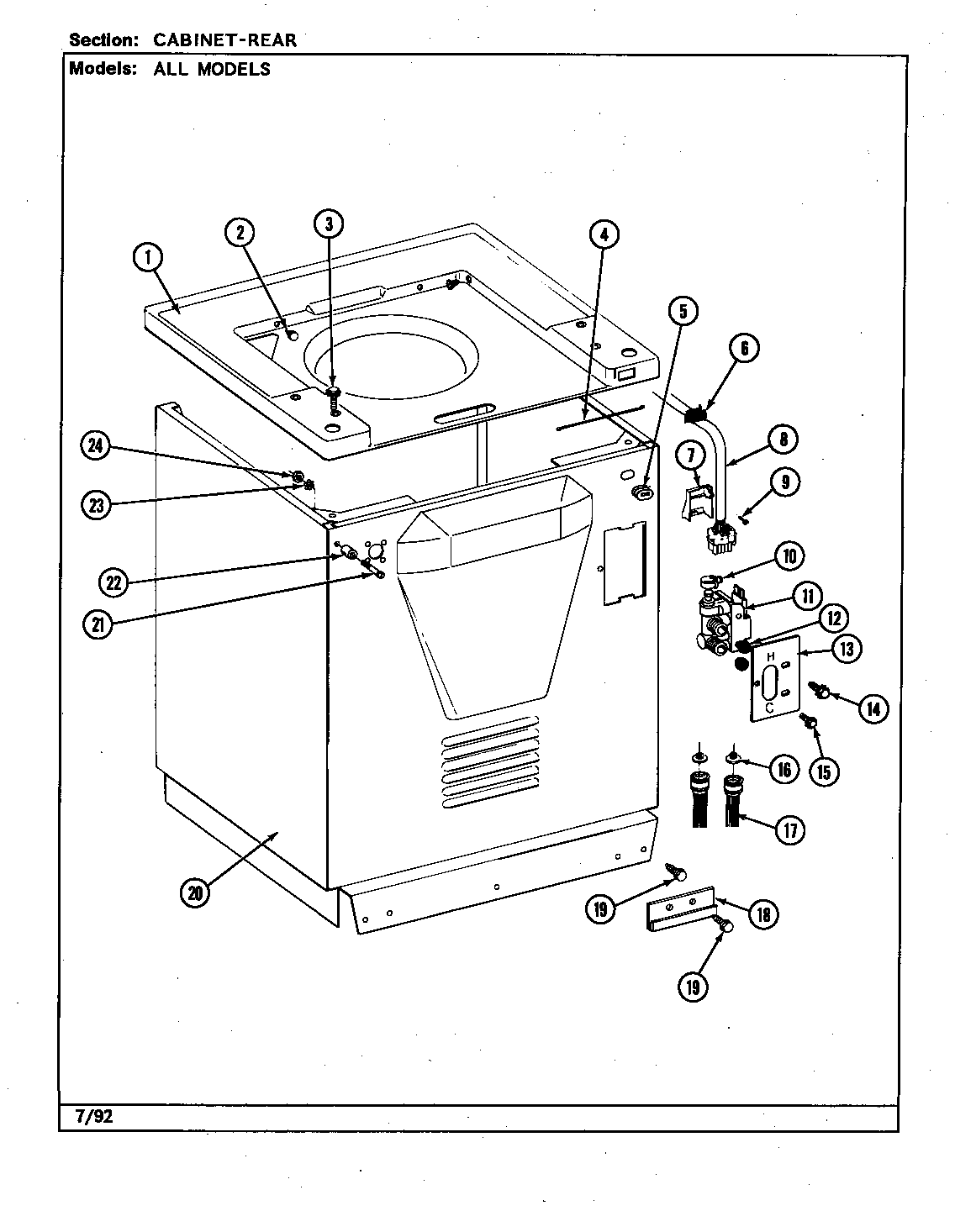 Section: CABINET-REAR

Models: ALL MODELS

1
2
3
4
5
6
7
8
9
10
11
12
13
H
C
14
15
16
17
18
19
19
20
21
22
23
24

7/92