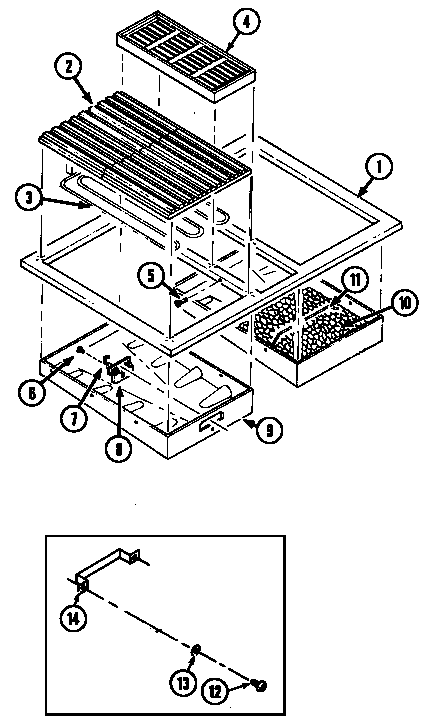 4
2
1
3
5
11
10
6
7
8
9
14
13
12