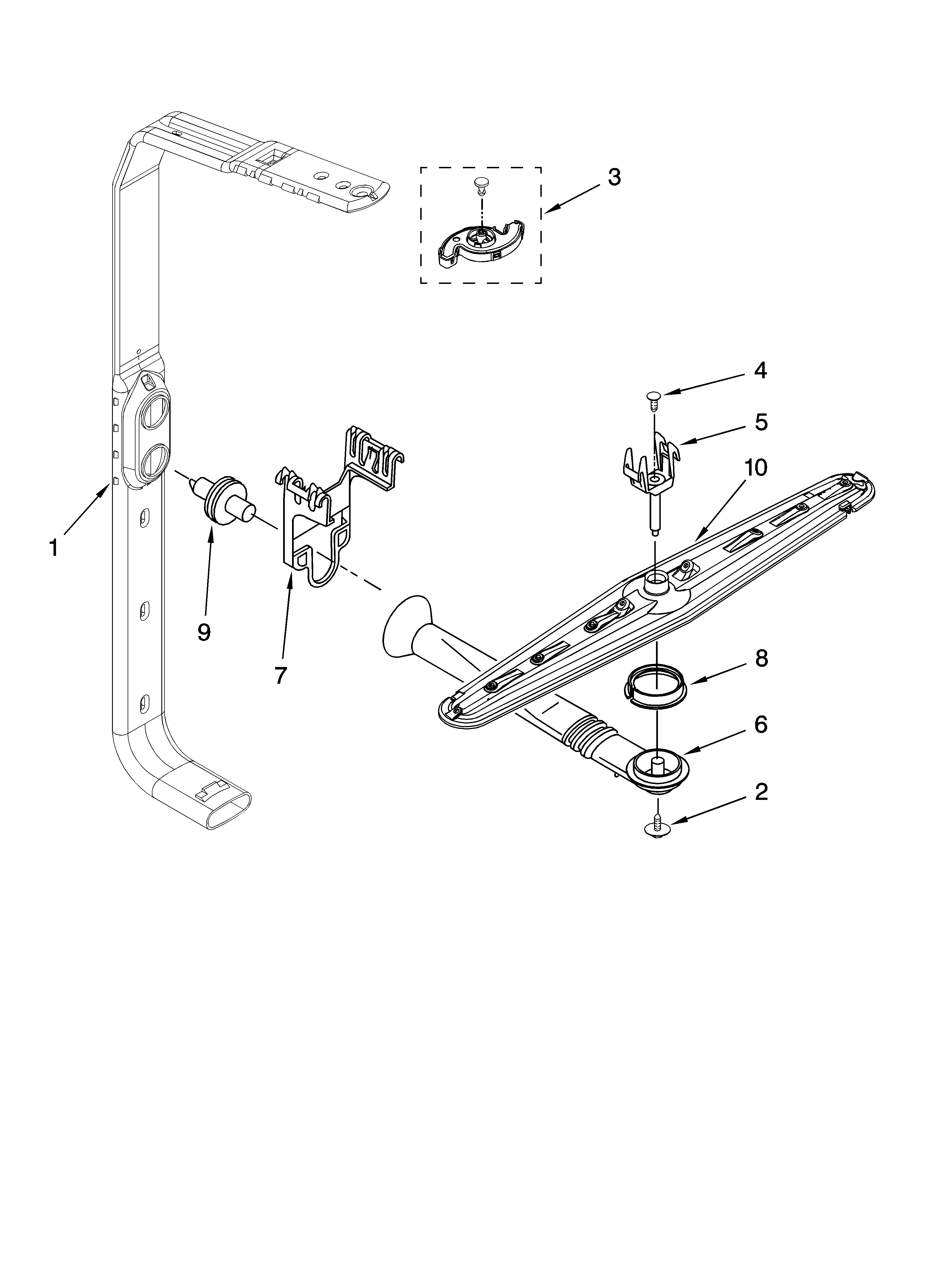 3

4

5

10

1

9

7

8

6

2