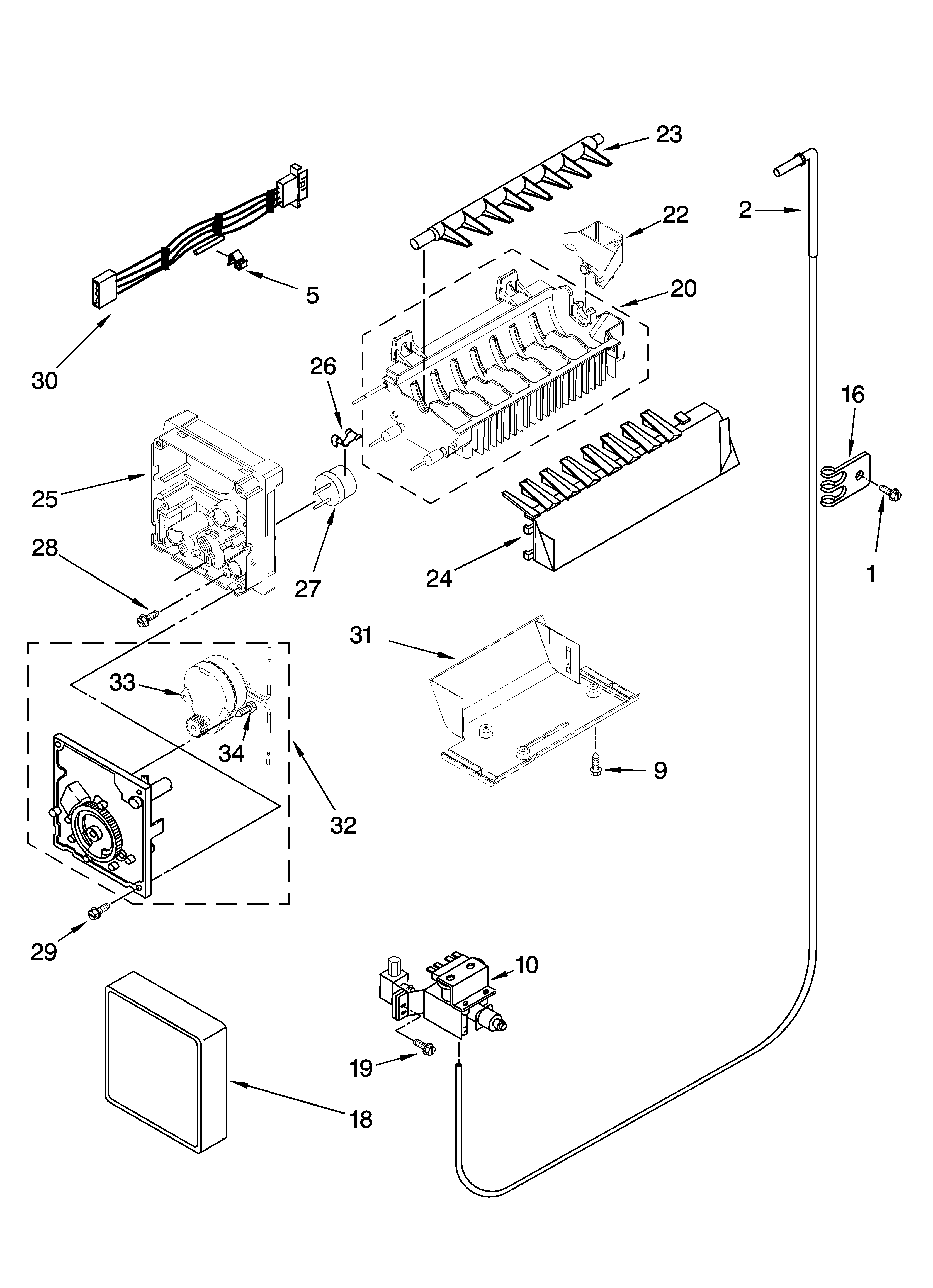 23
2
22
5
20
30
26
16
25
28
27
24
1
31
33
34
9
32
29
10
19
18