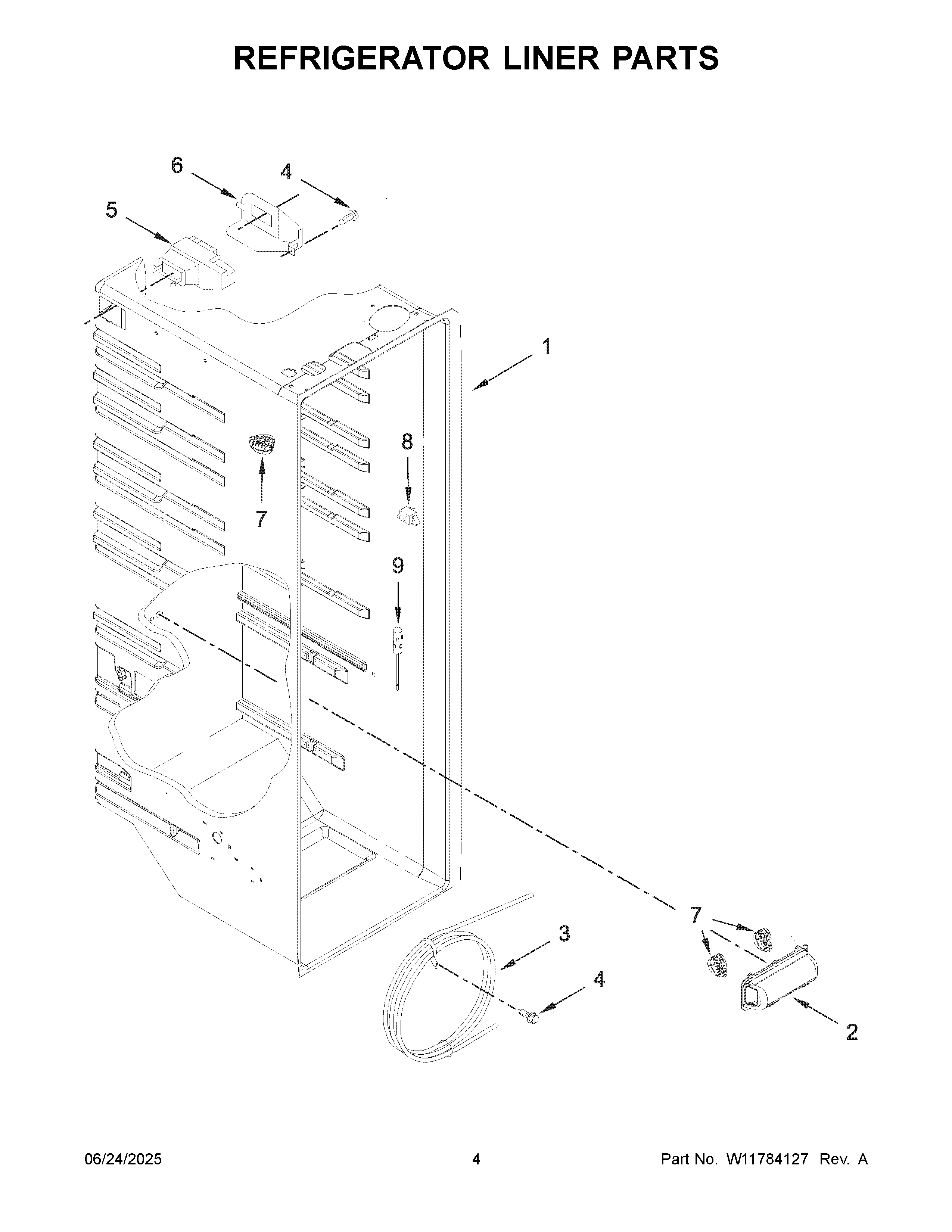 REFRIGERATOR LINER PARTS

6
4
5
1
8
7
9
7
3
4
2

06/24/2025
4
Part No. W11784127 Rev. A