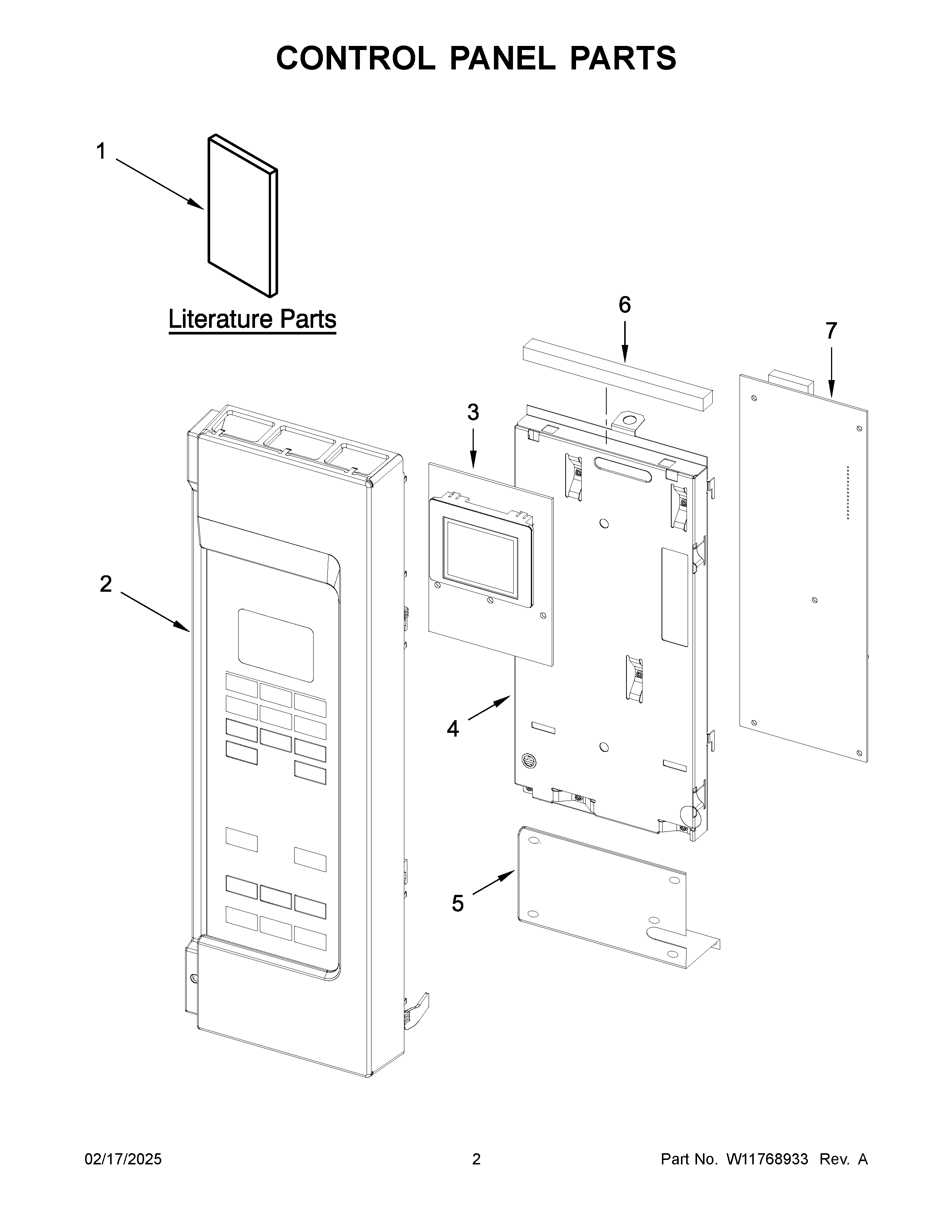 CONTROL PANEL PARTS

1

Literature Parts

6

7

3

2

4

5

02/17/2025

2

Part No. W11768933 Rev. A