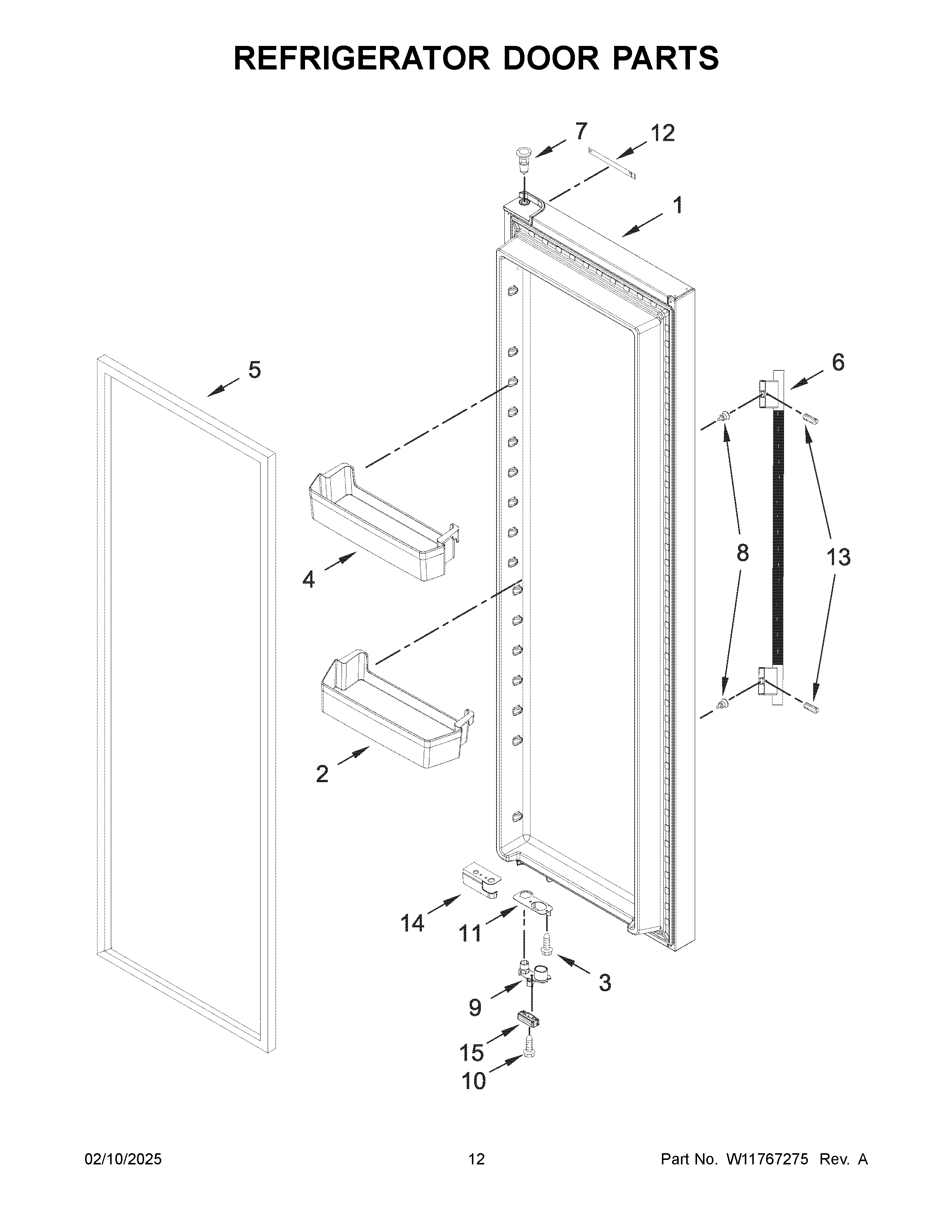 REFRIGERATOR DOOR PARTS

7
12
1
5
6
8
13
4
2
14
11
3
9
15
10

02/10/2025
12
Part No. W11767275 Rev. A